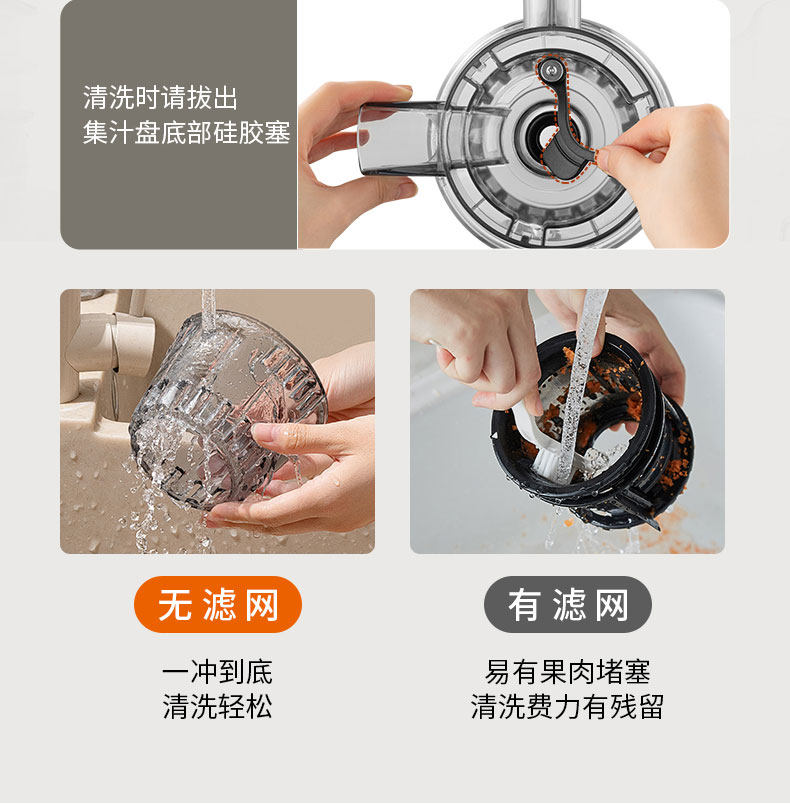 清洗时请拔出
集汁盘底部硅胶塞

无滤网

一冲到底
清洗轻松

有滤网

易有果肉堵塞
清洗费力有残留