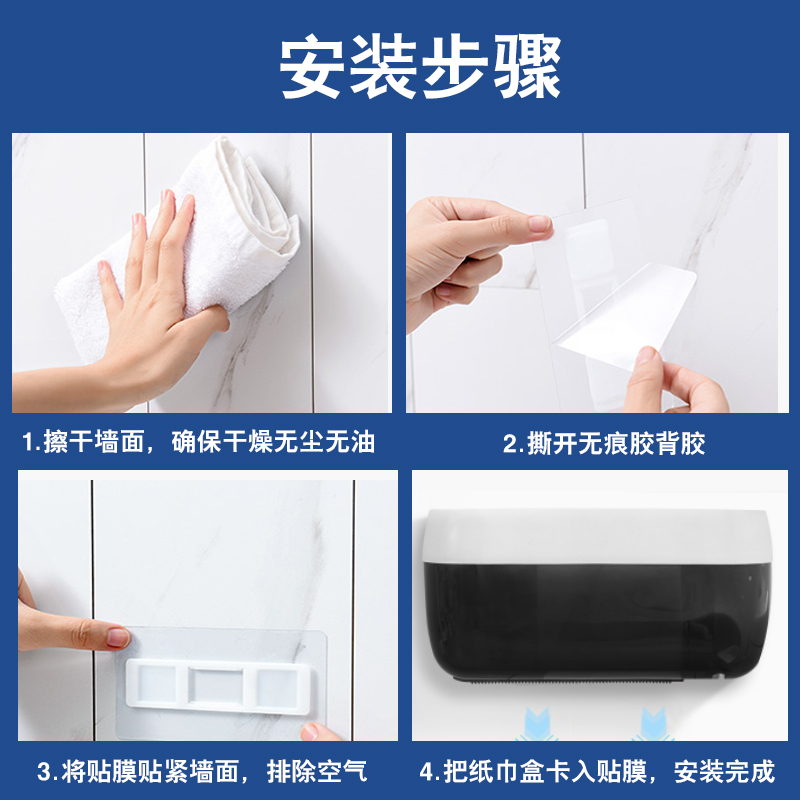 安装步骤

1.擦干墙面，确保干燥无尘无油

2.撕开无痕胶背胶

3.将贴膜贴紧墙面，排除空气

4.把纸巾盒卡入贴膜，安装完成