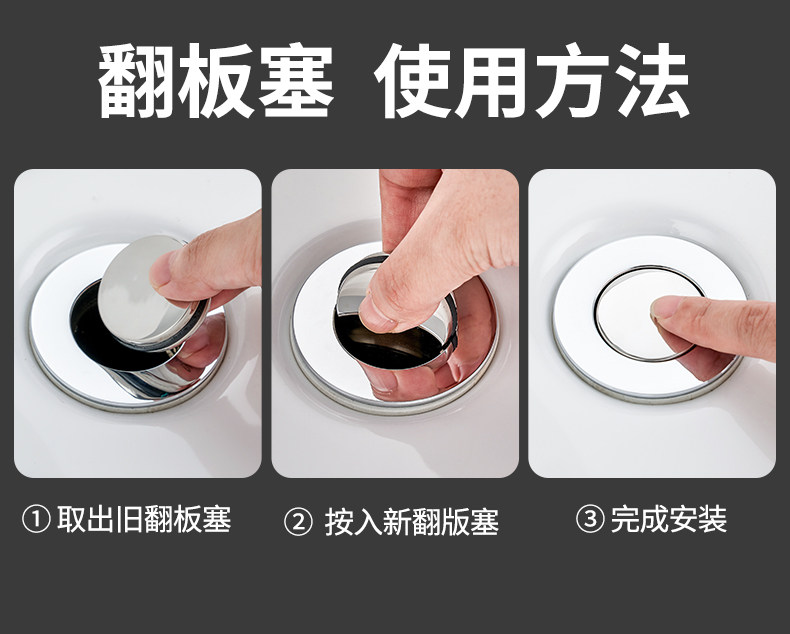 翻板塞 使用方法

① 取出旧翻板塞

② 按入新翻版塞

③ 完成安装