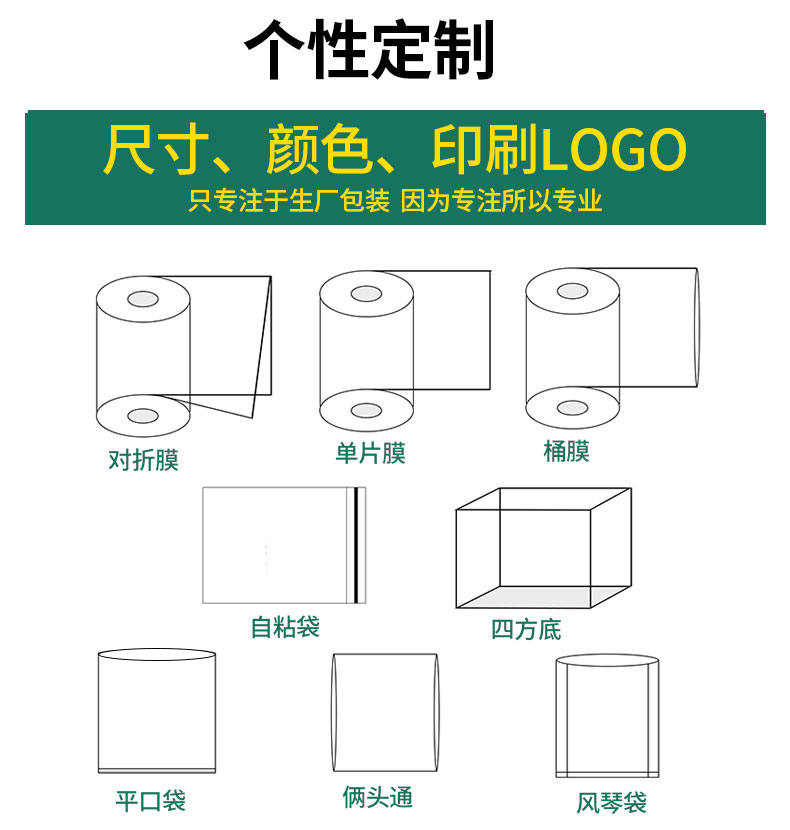 个性定制

尺寸、颜色、印刷LOGO

只专注于生厂包装 因为专注所以专业

对折膜

单片膜

桶膜

自粘袋

四方底

平口袋

俩头通

风琴袋