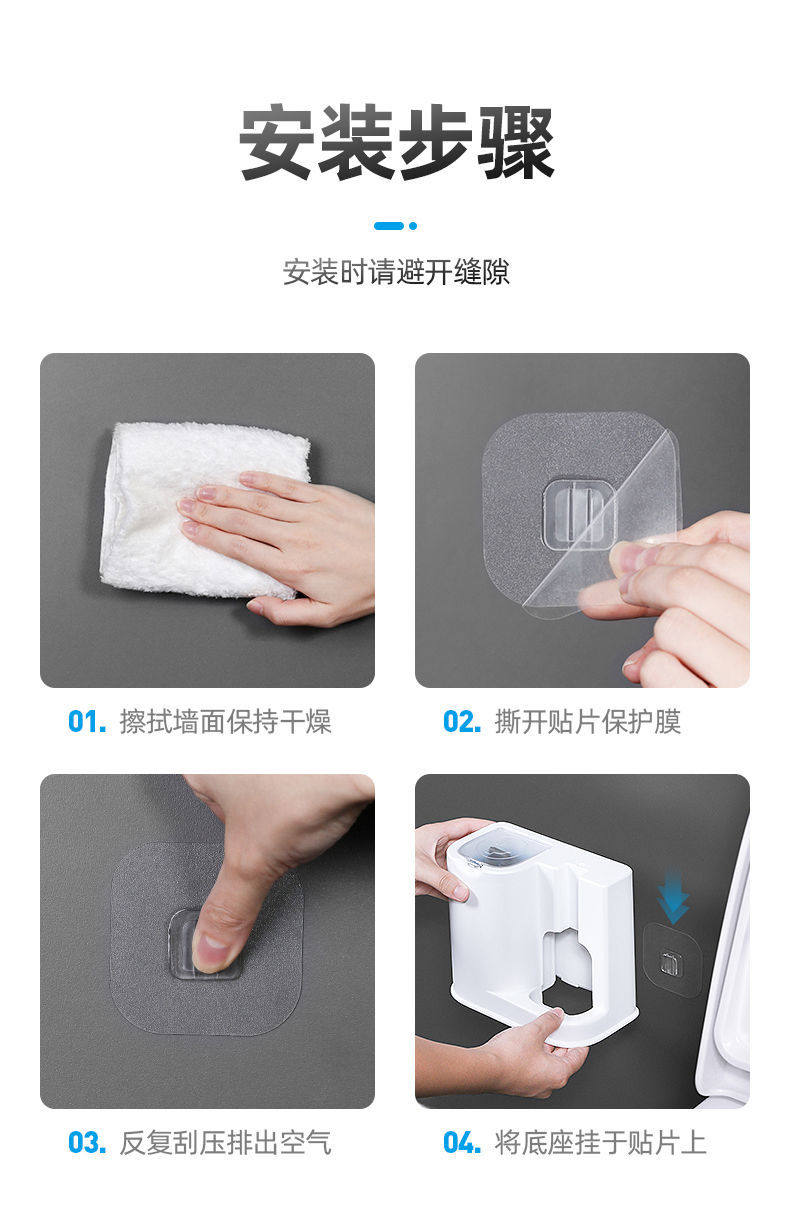 安装步骤

安装时请避开缝隙

01. 擦拭墙面保持干燥

02. 撕开贴片保护膜

03. 反复刮压排出空气

04. 将底座挂于贴片上