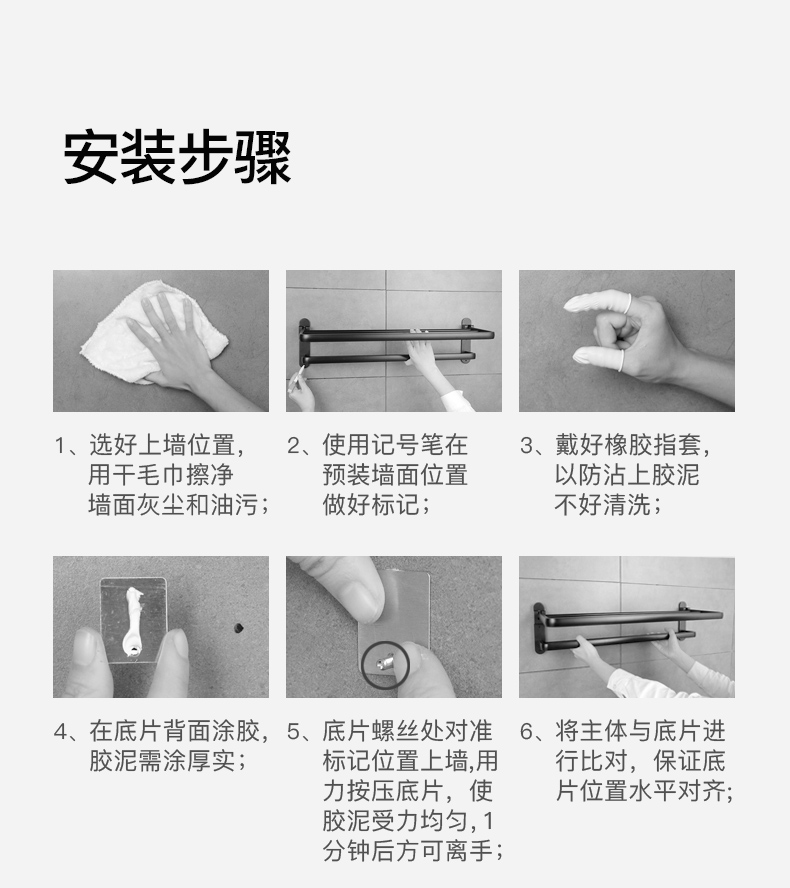 安装步骤

1、选好上墙位置，用干毛巾擦净墙面灰尘和油污；

2、使用记号笔在预装墙面位置做好标记；

3、戴好橡胶指套，以防沾上胶泥不好清洗；

4、在底片背面涂胶，胶泥需涂厚实；

5、底片螺丝处对准标记位置上墙,用力按压底片，使胶泥受力均匀，1分钟后方可离手；

6、将主体与底片进行比对，保证底片位置水平对齐；