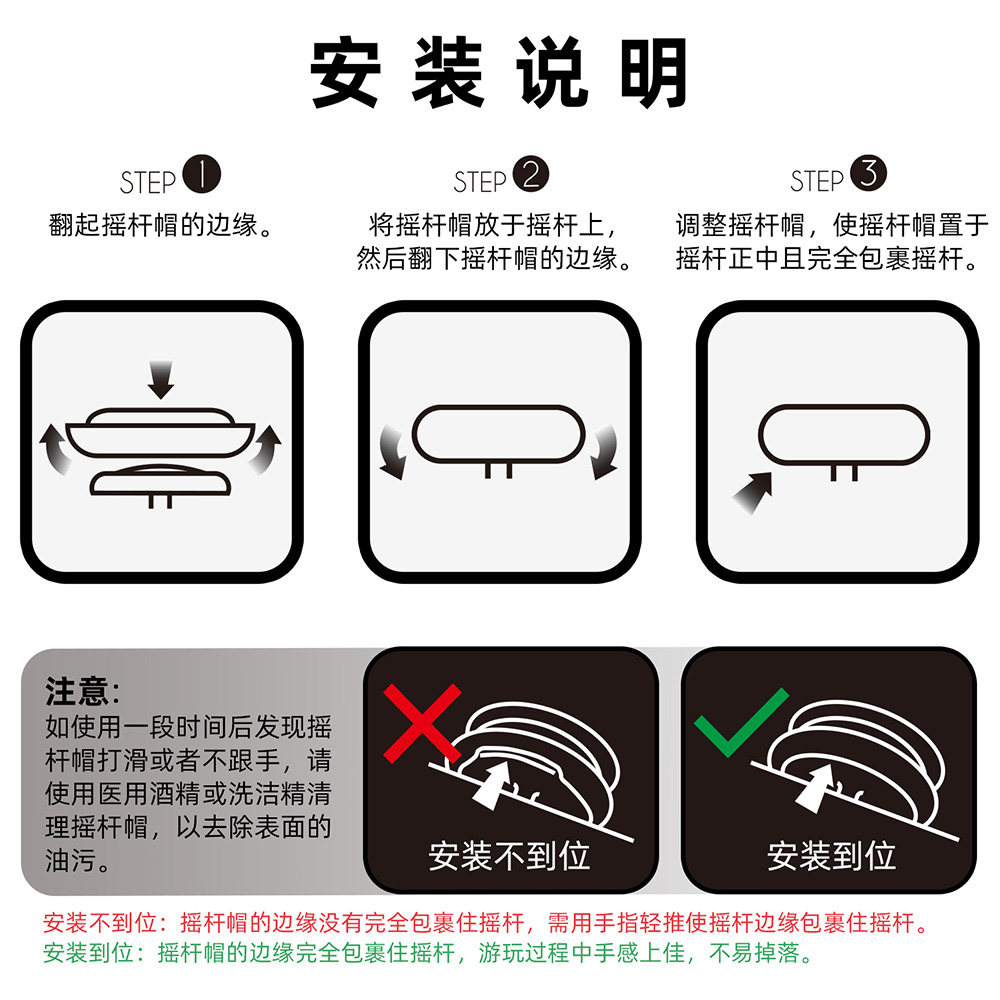 安装说明

STEP 1
翻起摇杆帽的边缘。

STEP 2
将摇杆帽放于摇杆上，然后翻下摇杆帽的边缘。

STEP 3
调整摇杆帽，使摇杆帽置于摇杆正中且完全包裹摇杆。

注意:
如使用一段时间后发现摇杆帽打滑或者不跟手，请使用医用酒精或洗洁精清理摇杆帽，以去除表面的油污。

安装不到位

安装到位

安装不到位：摇杆帽的边缘没有完全包裹住摇杆，需用手指轻推使摇杆边缘包裹住摇杆。
安装到位：摇杆帽的边缘完全包裹住摇杆，游玩过程中手感上佳，不易掉落。