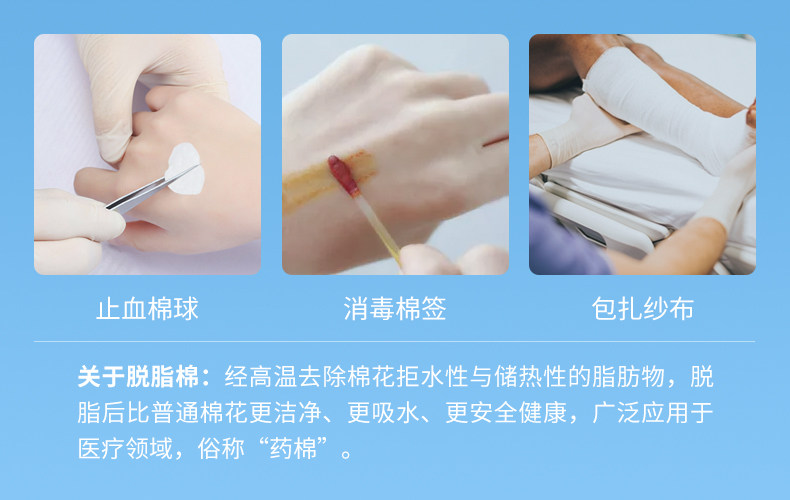 止血棉球

消毒棉签

包扎纱布

关于脱脂棉：经高温去除棉花拒水性与储热性的脂肪物，脱脂后比普通棉花更洁净、更吸水、更安全健康，广泛应用于医疗领域，俗称“药棉”。