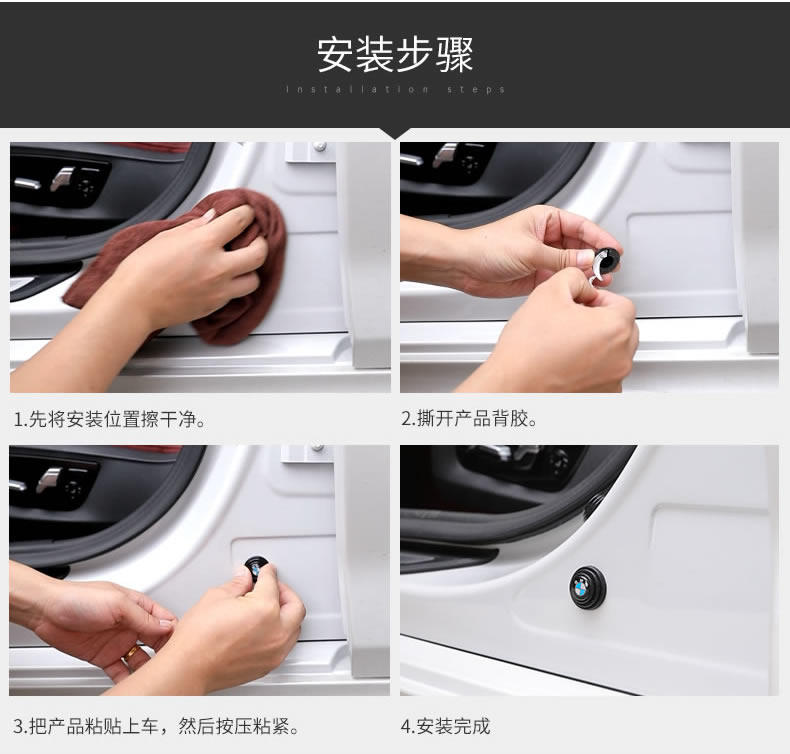 安装步骤

Installation steps

1.先将安装位置擦干净。

2.撕开产品背胶。

3.把产品粘贴上车，然后按压粘紧。

4.安装完成