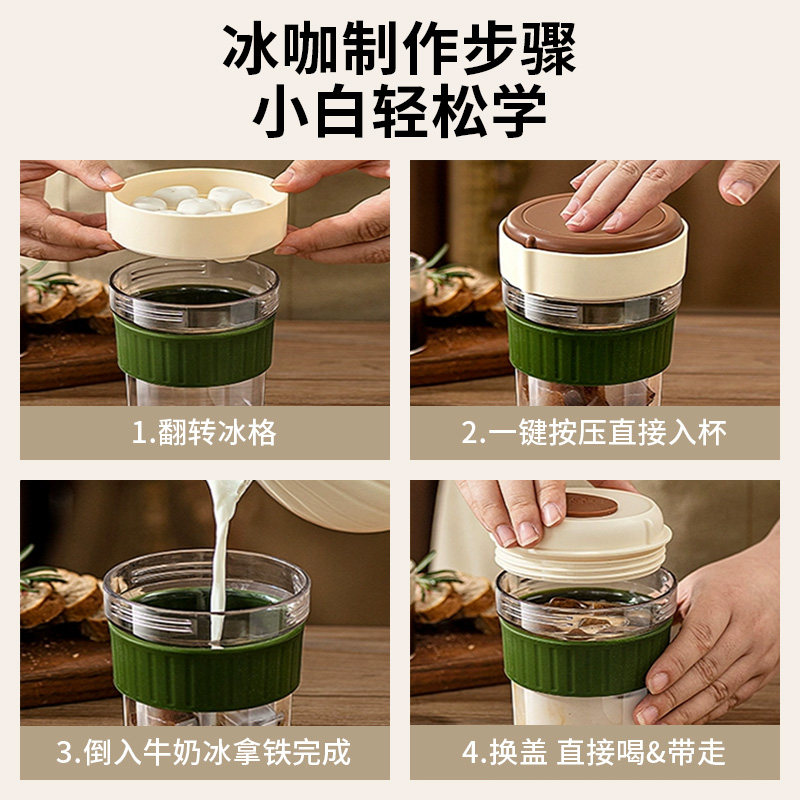 冰咖制作步骤
小白轻松学

1.翻转冰格

2.一键按压直接入杯

3.倒入牛奶冰拿铁完成

4.换盖 直接喝&带走