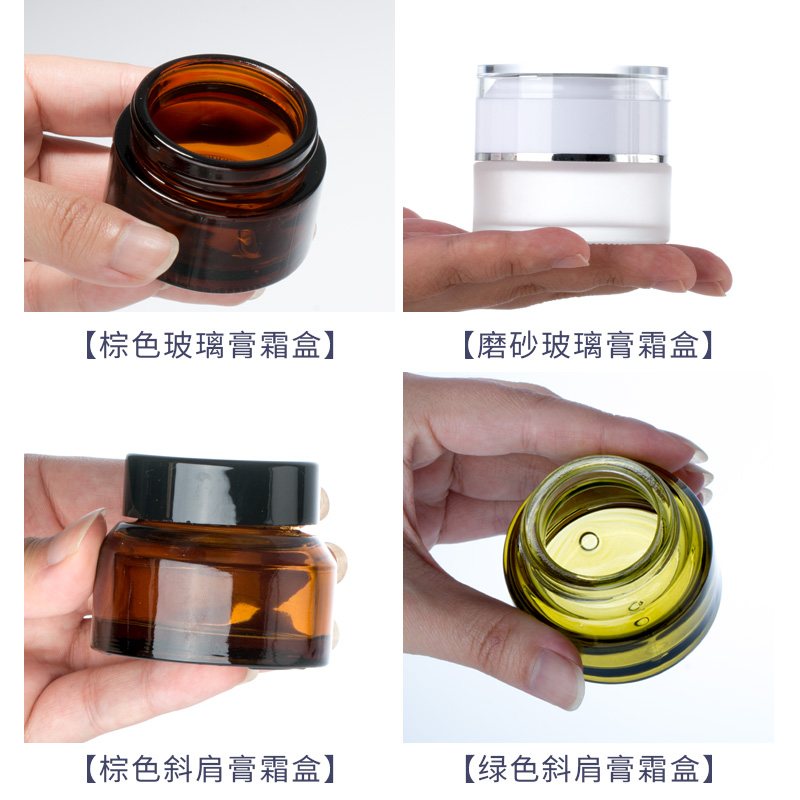 【棕色玻璃膏霜盒】

【磨砂玻璃膏霜盒】

【棕色斜肩膏霜盒】

【绿色斜肩膏霜盒】