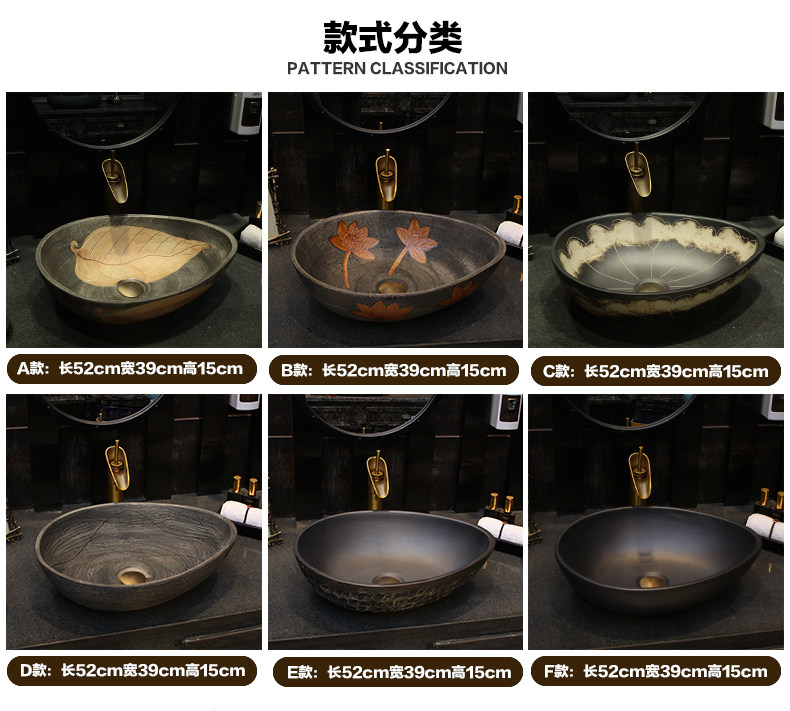 款式分类
PATTERN CLASSIFICATION

A款：长52cm宽39cm高15cm

B款：长52cm宽39cm高15cm

C款：长52cm宽39cm高15cm

D款：长52cm宽39cm高15cm

E款：长52cm宽39cm高15cm

F款：长52cm宽39cm高15cm