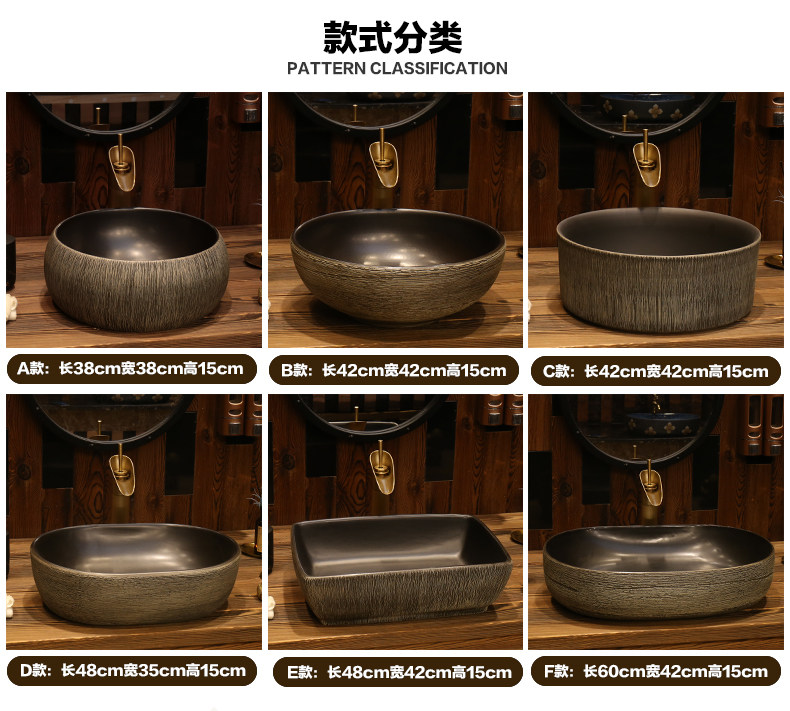 款式分类
PATTERN CLASSIFICATION

A款：长38cm宽38cm高15cm

B款：长42cm宽42cm高15cm

C款：长42cm宽42cm高15cm

D款：长48cm宽35cm高15cm

E款：长48cm宽42cm高15cm

F款：长60cm宽42cm高15cm