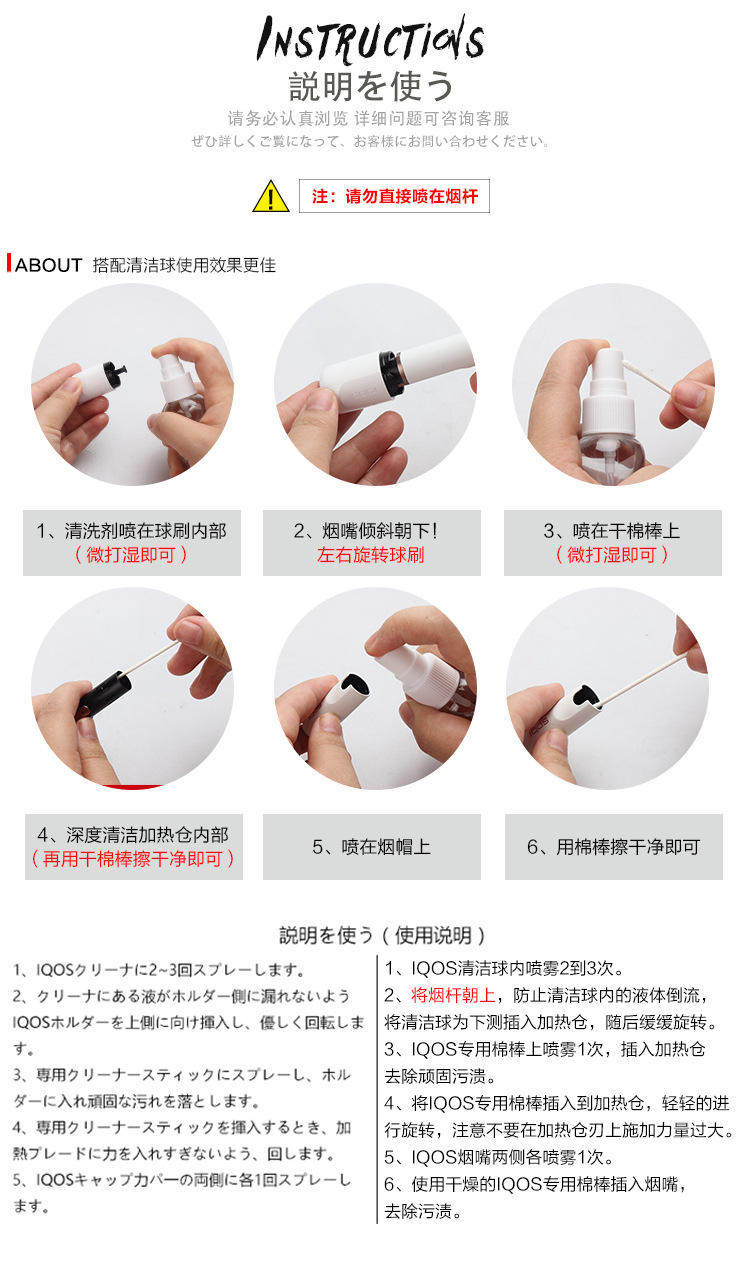 INSTRUCTIONS
説明を使う
请务必认真浏览 详细问题可咨询客服
ぜひ詳しくご覧になって、お客様にお問い合わせください。

注：请勿直接喷在烟杆

ABOUT 搭配清洁球使用效果更佳

1、清洗剂喷在球刷内部
（微打湿即可）

2、烟嘴倾斜朝下！
左右旋转球刷

3、喷在干棉棒上
（微打湿即可）

4、深度清洁加热仓内部
（再用干棉棒擦干净即可）

5、喷在烟帽上

6、用棉棒擦干净即可

説明を使う（使用说明）

1、IQOSクリーナに2~3回スプレーします。
2、クリーナにある液がホルダー側に漏れないようIQOSホルダーを上側に向け挿入し、優しく回転します。
3、専用クリーナースティックにスプレーし、ホルダーに入れ頑固な汚れを落とします。
4、専用クリーナースティックを挿入するとき、加熱ブレードに力を入れすぎないよう、回します。
5、IQOSキャップカバーの両側に各1回スプレーします。

1、IQOS清洁球内喷雾2到3次。
2、将烟杆朝上，防止清洁球内的液体倒流，将清洁球为下测插入加热仓，随后缓缓旋转。
3、IQOS专用棉棒上喷雾1次，插入加热仓去除顽固污渍。
4、将IQOS专用棉棒插入到加热仓，轻轻的进行旋转，注意不要在加热仓刃上施加力量过大。
5、IQOS烟嘴两侧各喷雾1次。
6、使用干燥的IQOS专用棉棒插入烟嘴，去除污渍。