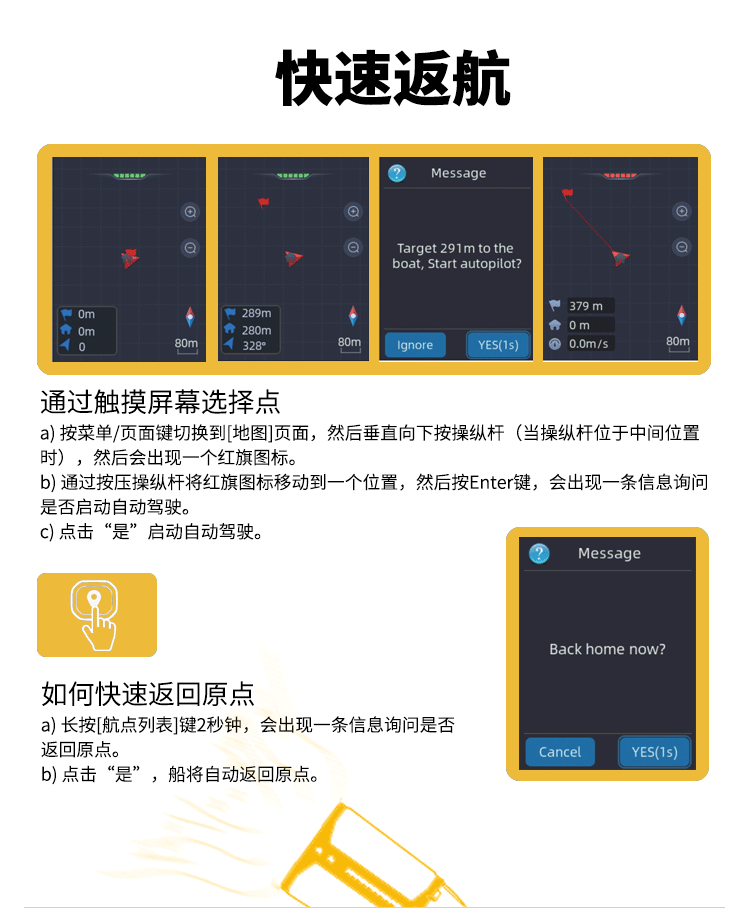 快速返航

0m
0m
0
80m

289m
280m
328°
80m

Message
Target 291m to the boat, Start autopilot?
Ignore
YES(1s)

379 m
0 m
0.0m/s
80m

通过触摸屏幕选择点
a) 按菜单/页面键切换到[地图]页面，然后垂直向下按操纵杆（当操纵杆位于中间位置时），然后会出现一个红旗图标。
b) 通过按压操纵杆将红旗图标移动到一个位置，然后按Enter键，会出现一条信息询问是否启动自动驾驶。
c) 点击“是”启动自动驾驶。

Message
Back home now?
Cancel
YES(1s)

如何快速返回原点
a) 长按[航点列表]键2秒钟，会出现一条信息询问是否返回原点。
b) 点击“是”，船将自动返回原点。