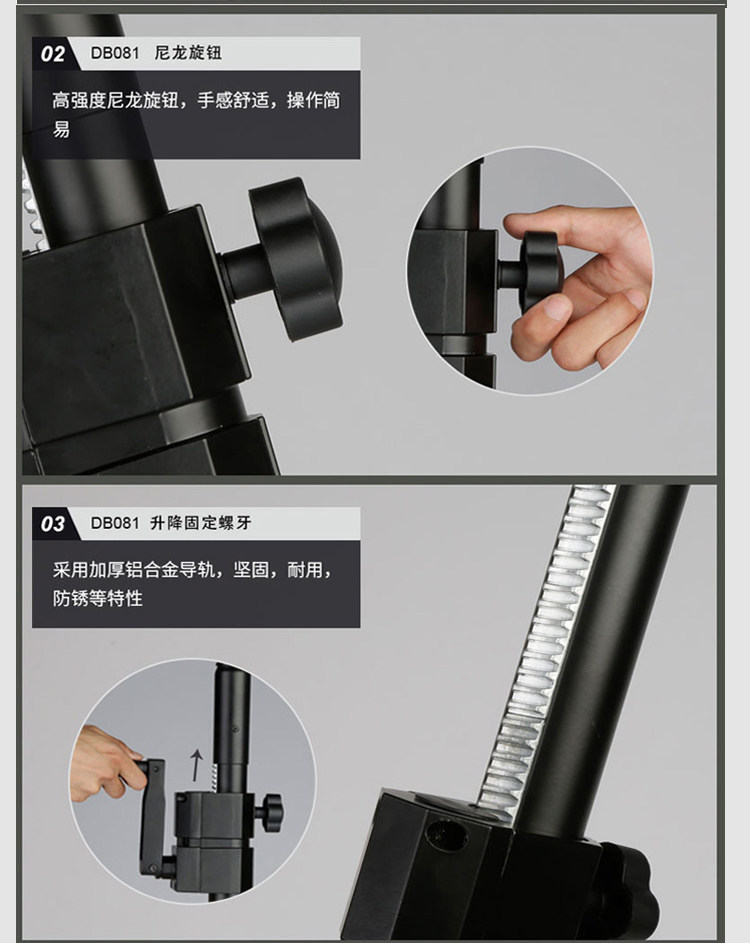 02 DB081 尼龙旋钮

高强度尼龙旋钮，手感舒适，操作简易

03 DB081 升降固定螺牙

采用加厚铝合金导轨，坚固，耐用，防锈等特性