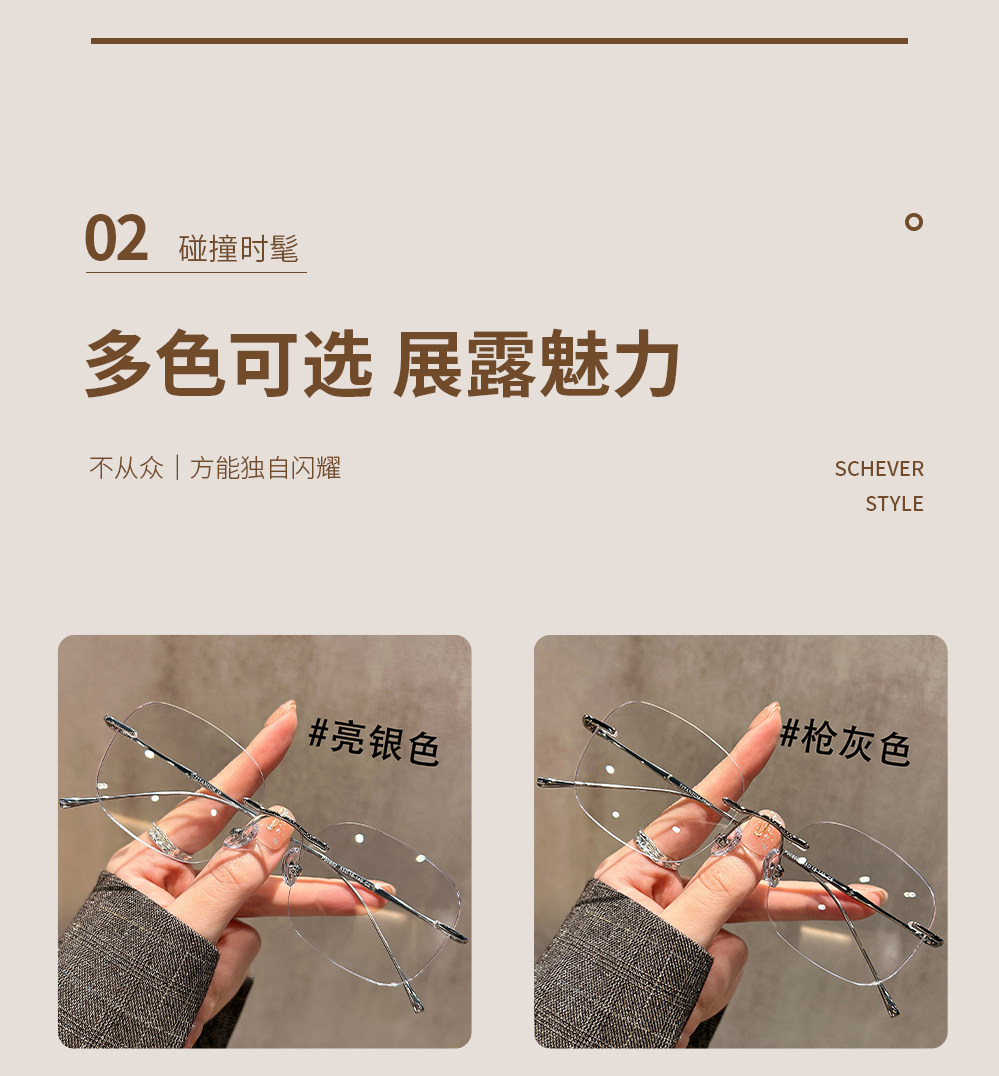 02 碰撞时髦

多色可选 展露魅力

不从众｜方能独自闪耀

SCHEVER
STYLE

#亮银色

#枪灰色