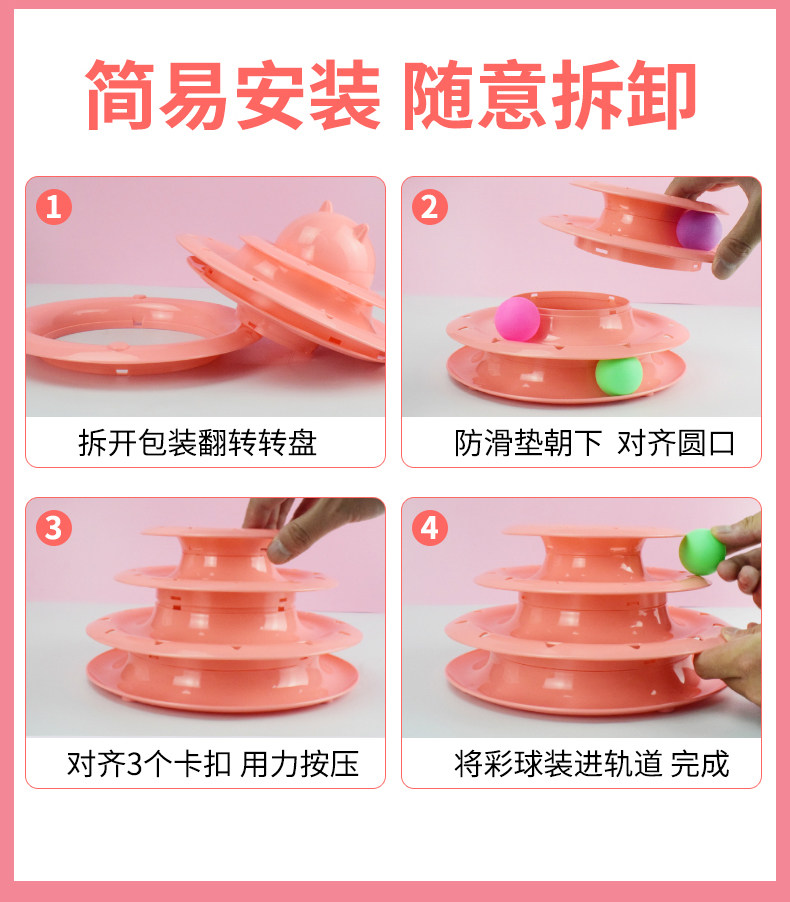 简易安装 随意拆卸

1
拆开包装翻转转盘

2
防滑垫朝下 对齐圆口

3
对齐3个卡扣 用力按压

4
将彩球装进轨道 完成