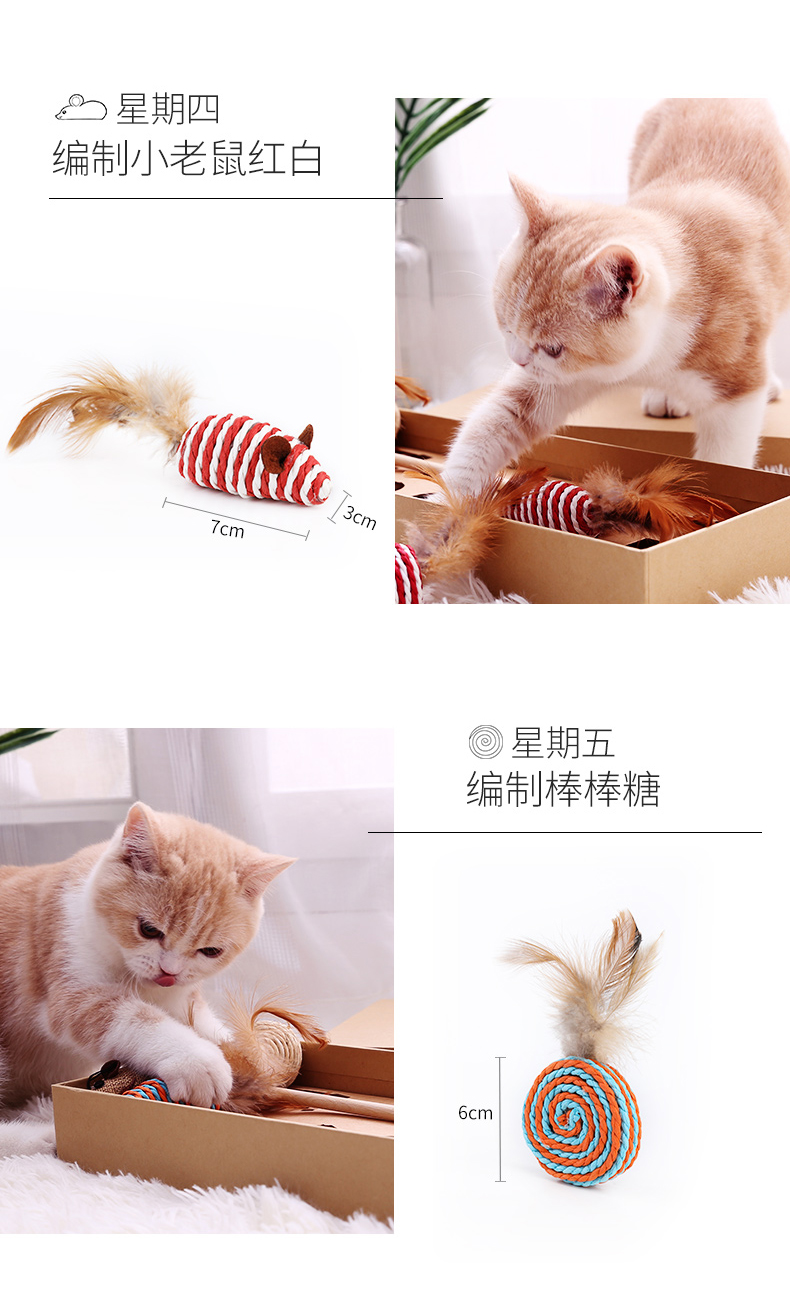 星期四
编制小老鼠红白

7cm
3cm

星期五
编制棒棒糖

6cm