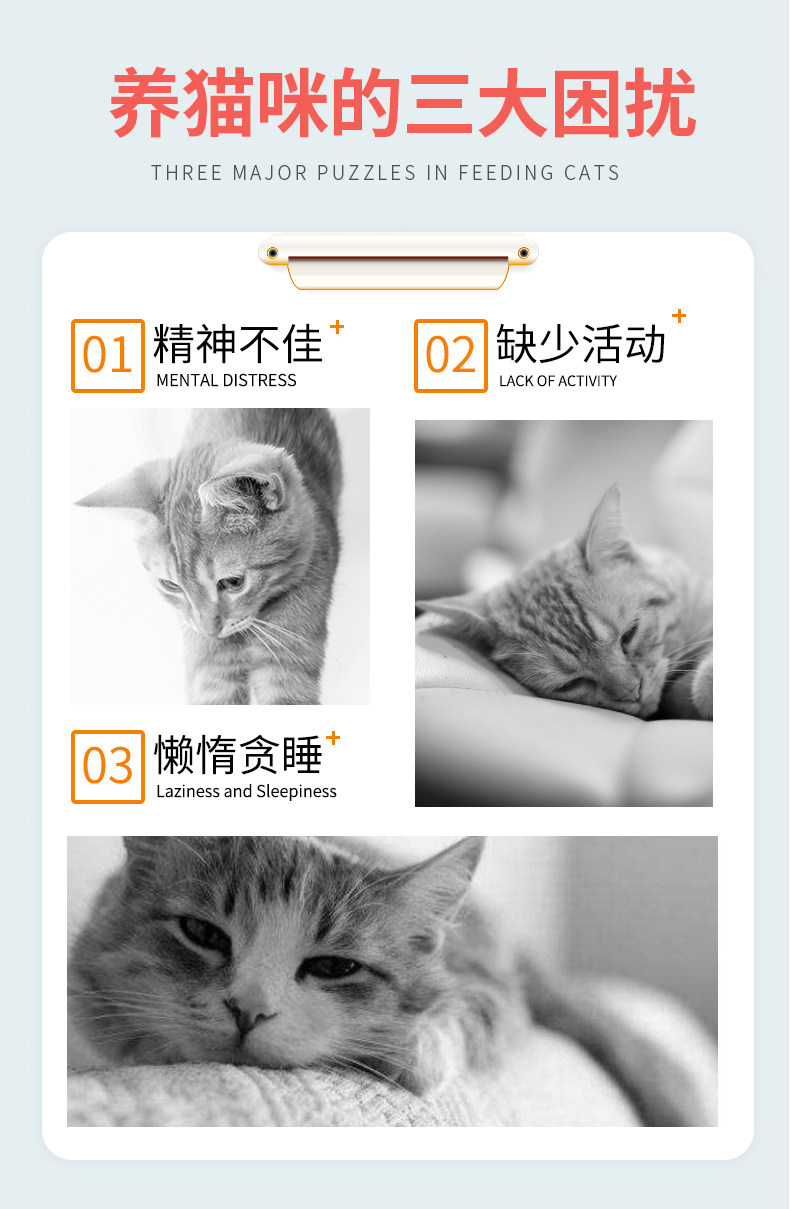 养猫咪的三大困扰

THREE MAJOR PUZZLES IN FEEDING CATS

01 精神不佳 +
MENTAL DISTRESS

02 缺少活动 +
LACK OF ACTIVITY

03 懒惰贪睡 +
Laziness and Sleepiness