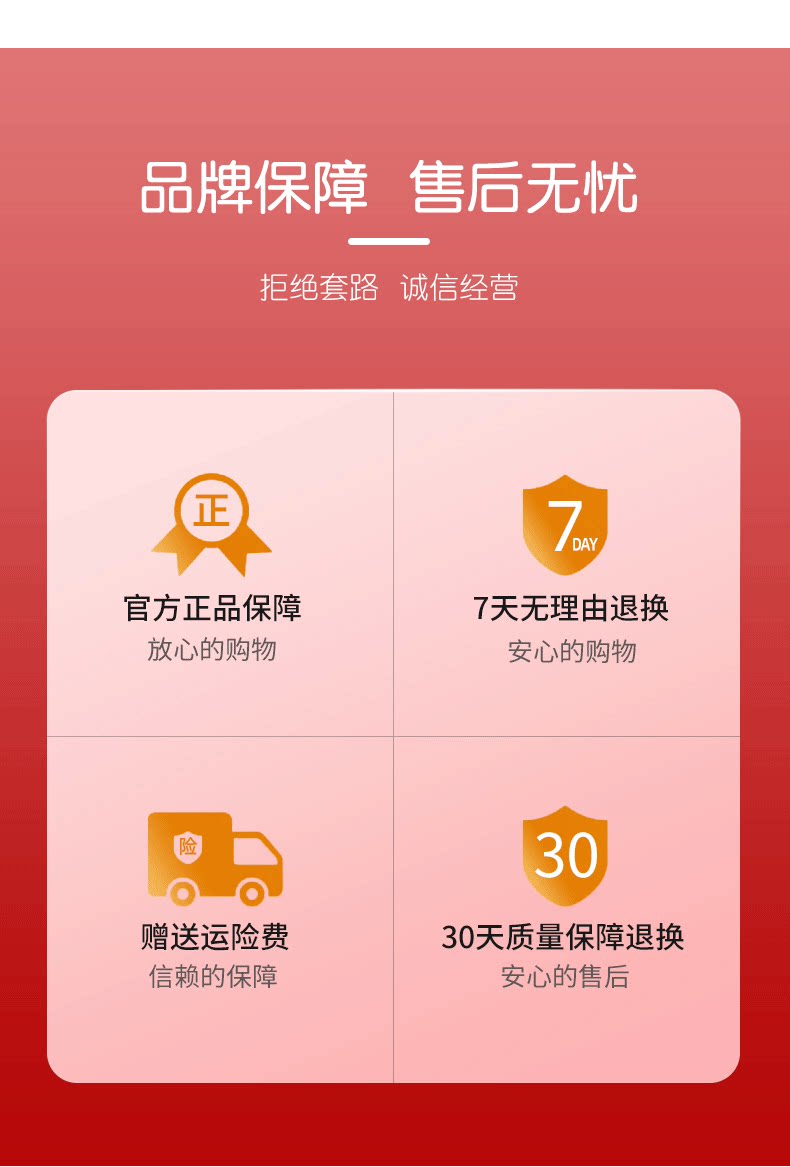 品牌保障 售后无忧

拒绝套路 诚信经营

正

官方正品保障

放心的购物

7DAY

7天无理由退换

安心的购物

险

赠送运险费

信赖的保障

30

30天质量保障退换

安心的售后