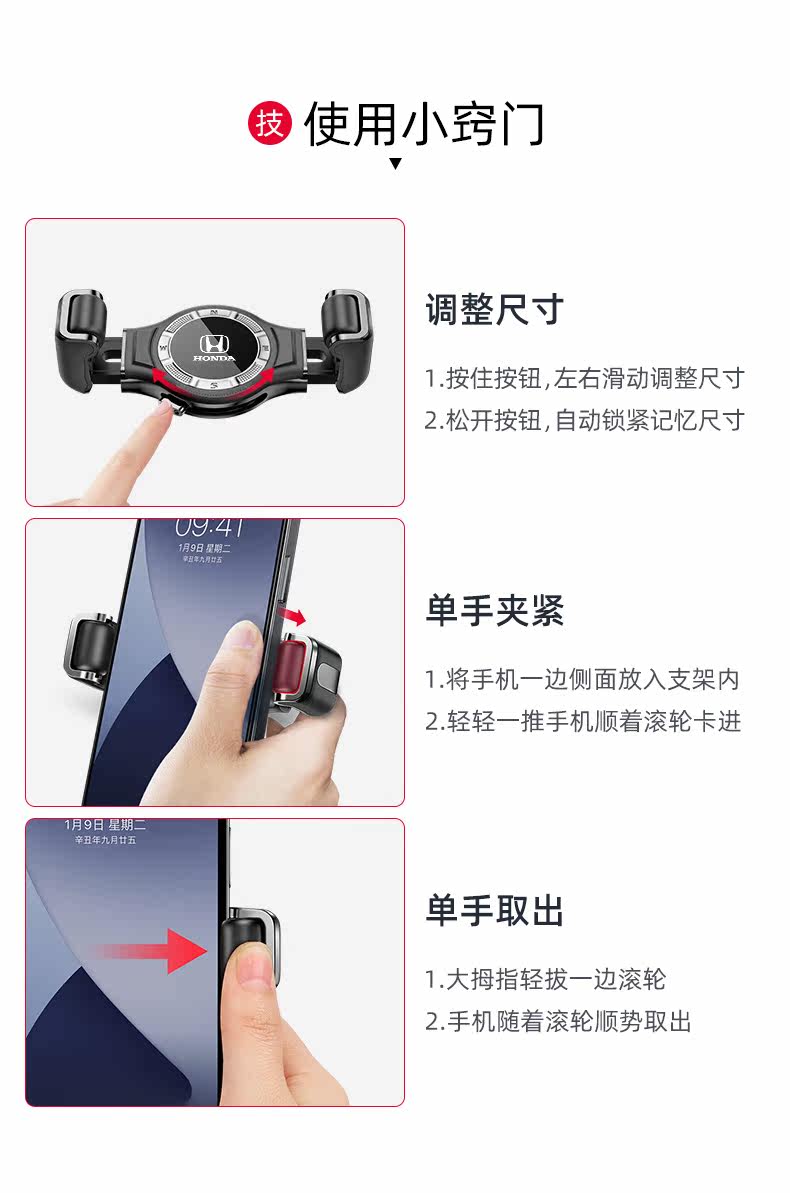 技 使用小窍门

HONDA

调整尺寸

1.按住按钮，左右滑动调整尺寸

2.松开按钮，自动锁紧记忆尺寸

09:41
1月9日 星期二
辛丑年九月廿五

单手夹紧

1.将手机一边侧面放入支架内

2.轻轻一推手机顺着滚轮卡进

1月9日 星期二
辛丑年九月廿五

单手取出

1.大拇指轻拔一边滚轮

2.手机随着滚轮顺势取出