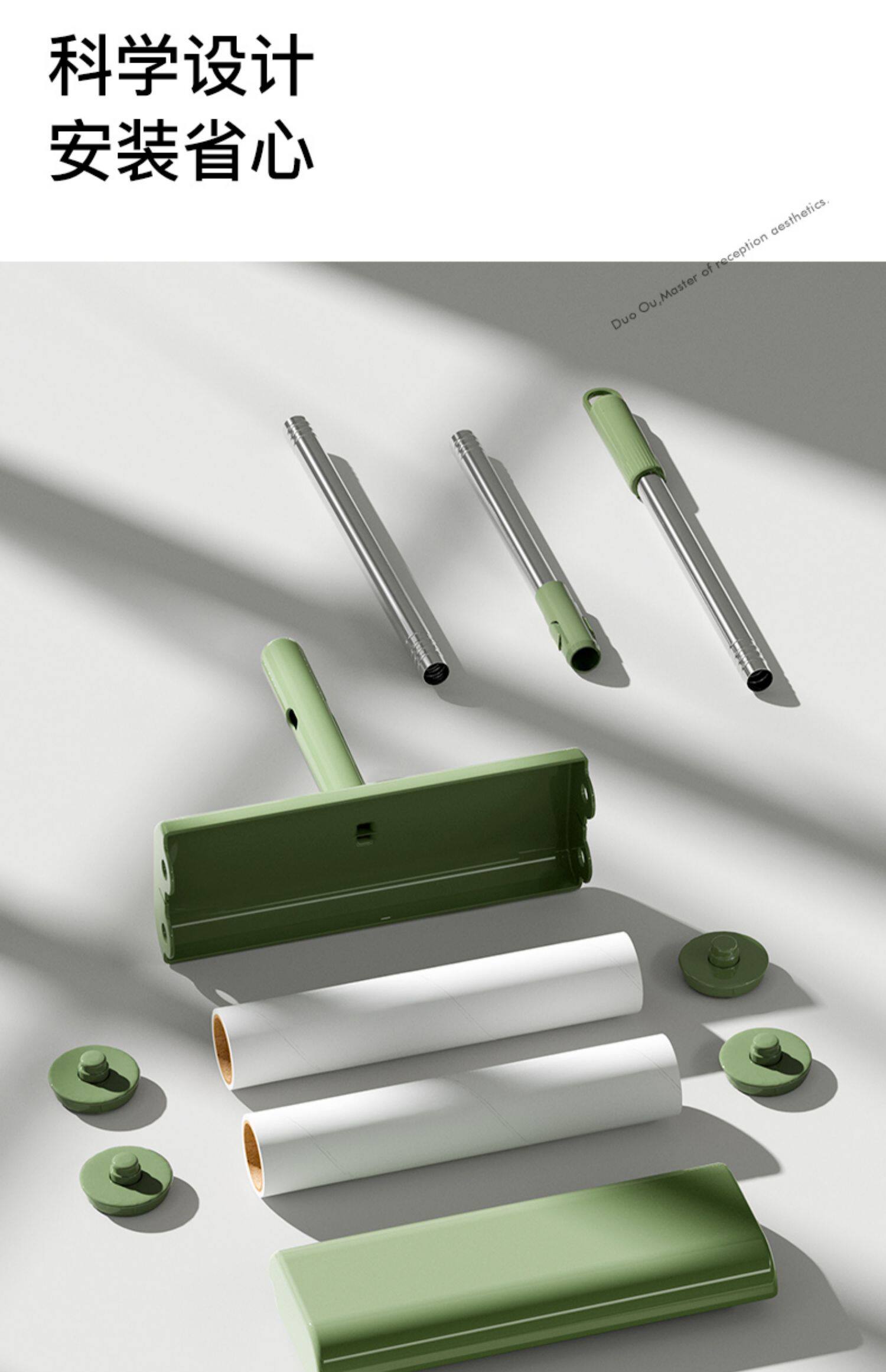 科学设计
安装省心

Duo Ou,Master of reception aesthetics.