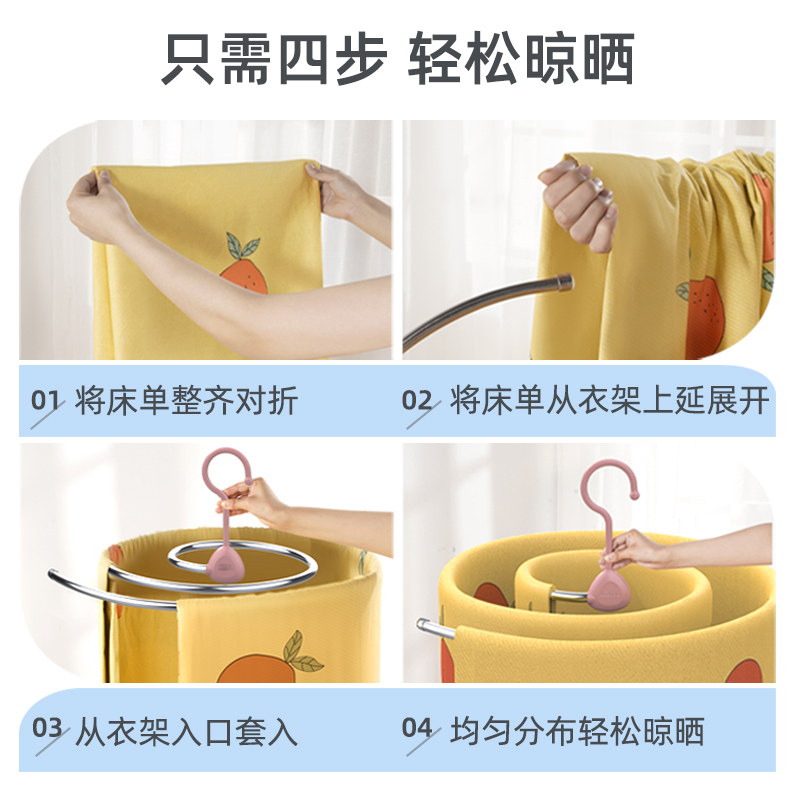 只需四步 轻松晾晒

01 将床单整齐对折

02 将床单从衣架上延展开

03 从衣架入口套入

04 均匀分布轻松晾晒