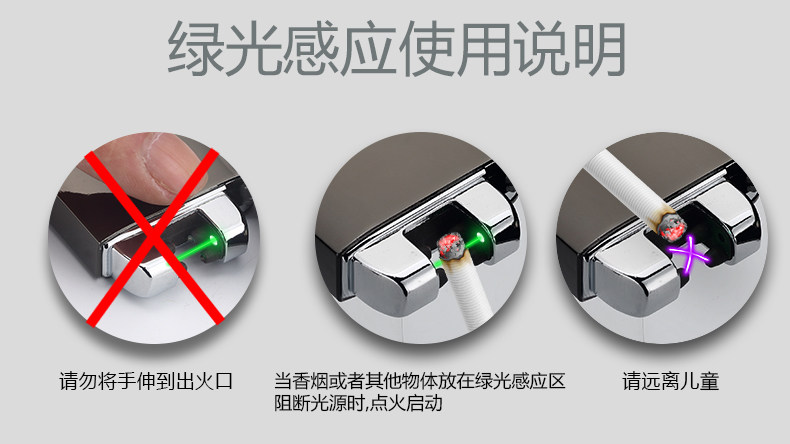 绿光感应使用说明

请勿将手伸到出火口

当香烟或者其他物体放在绿光感应区阻断光源时,点火启动

请远离儿童