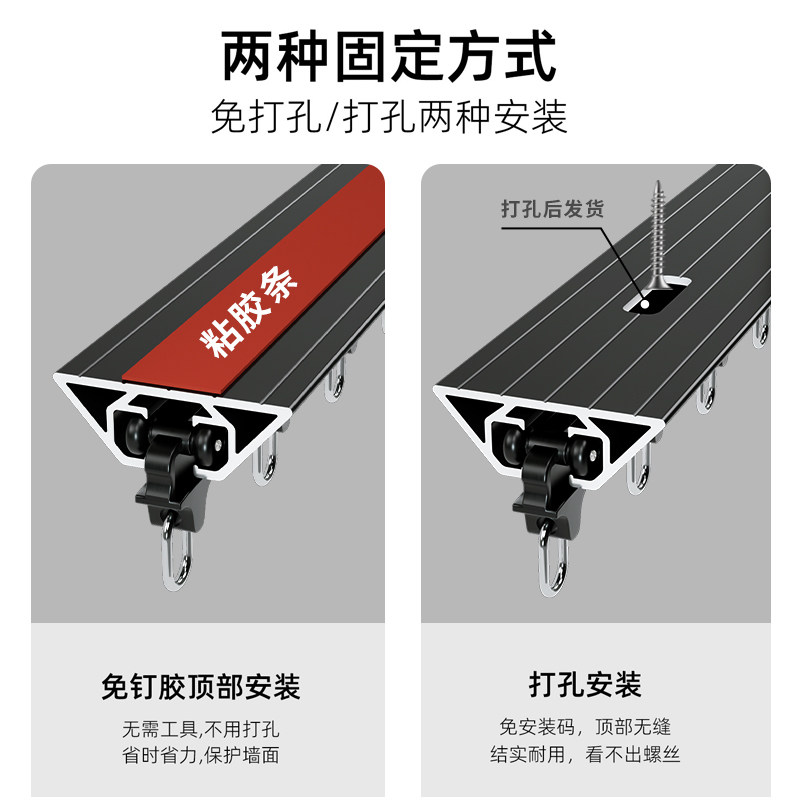 两种固定方式
免打孔/打孔两种安装

粘胶条

免钉胶顶部安装
无需工具,不用打孔
省时省力,保护墙面

打孔后发货

打孔安装
免安装码，顶部无缝
结实耐用，看不出螺丝