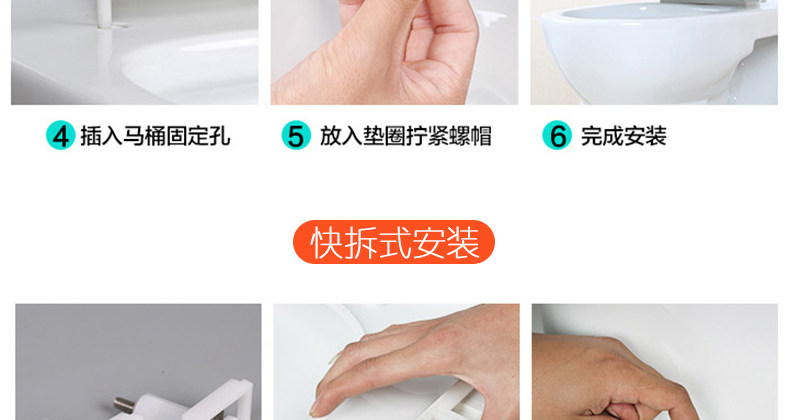 4 插入马桶固定孔

5 放入垫圈拧紧螺帽

6 完成安装

快拆式安装