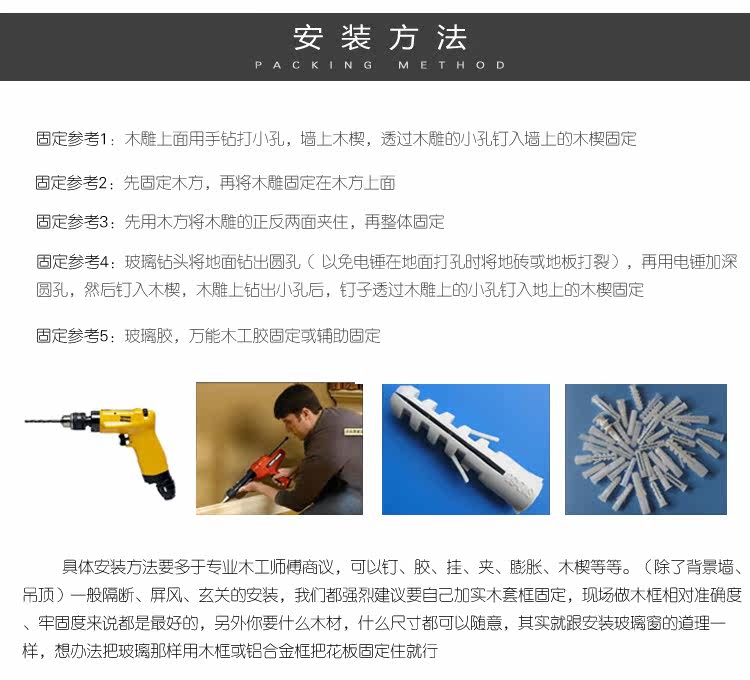 安装方法
PACKING METHOD

固定参考1：木雕上面用手钻打小孔，墙上木楔，透过木雕的小孔钉入墙上的木楔固定

固定参考2：先固定木方，再将木雕固定在木方上面

固定参考3：先用木方将木雕的正反两面夹住，再整体固定

固定参考4：玻璃钻头将地面钻出圆孔（以免电锤在地面打孔时将地砖或地板打裂），再用电锤加深圆孔，然后钉入木楔，木雕上钻出小孔后，钉子透过木雕上的小孔钉入地上的木楔固定

固定参考5：玻璃胶，万能木工胶固定或辅助固定

具体安装方法要多于专业木工师傅商议，可以钉、胶、挂、夹、膨胀、木楔等等。（除了背景墙、吊顶）一般隔断、屏风、玄关的安装，我们都强烈建议要自己加实木套框固定，现场做木框相对准确度、牢固度来说都是最好的，另外你要什么木材，什么尺寸都可以随意，其实就跟安装玻璃窗的道理一样，想办法把玻璃那样用木框或铝合金框把花板固定住就行