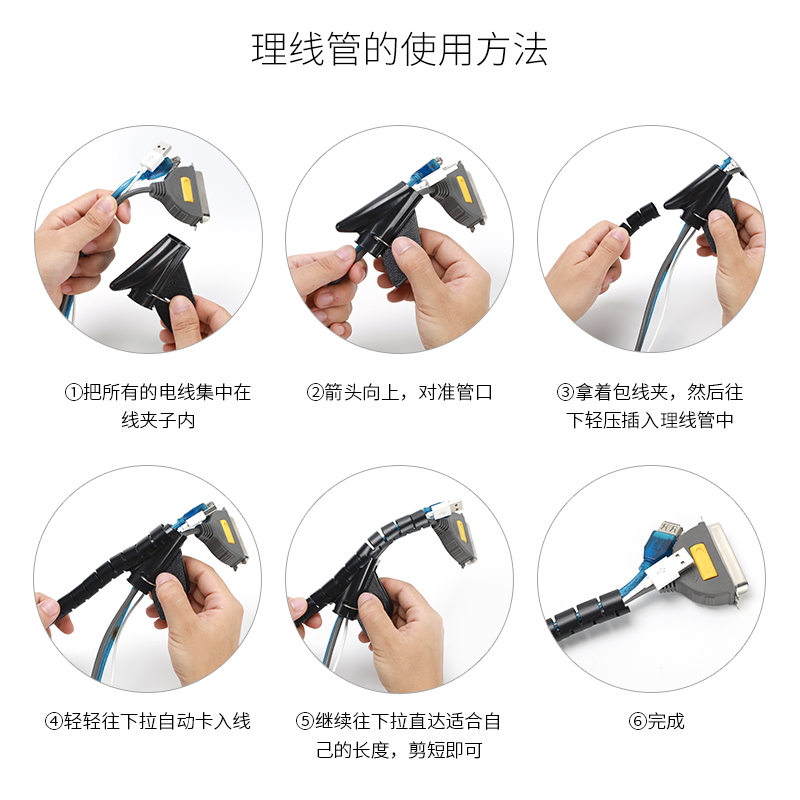 理线管的使用方法

①把所有的电线集中在线夹子内

②箭头向上，对准管口

③拿着包线夹，然后往下轻压插入理线管中

④轻轻往下拉自动卡入线

⑤继续往下拉直达适合自己的长度，剪短即可

⑥完成