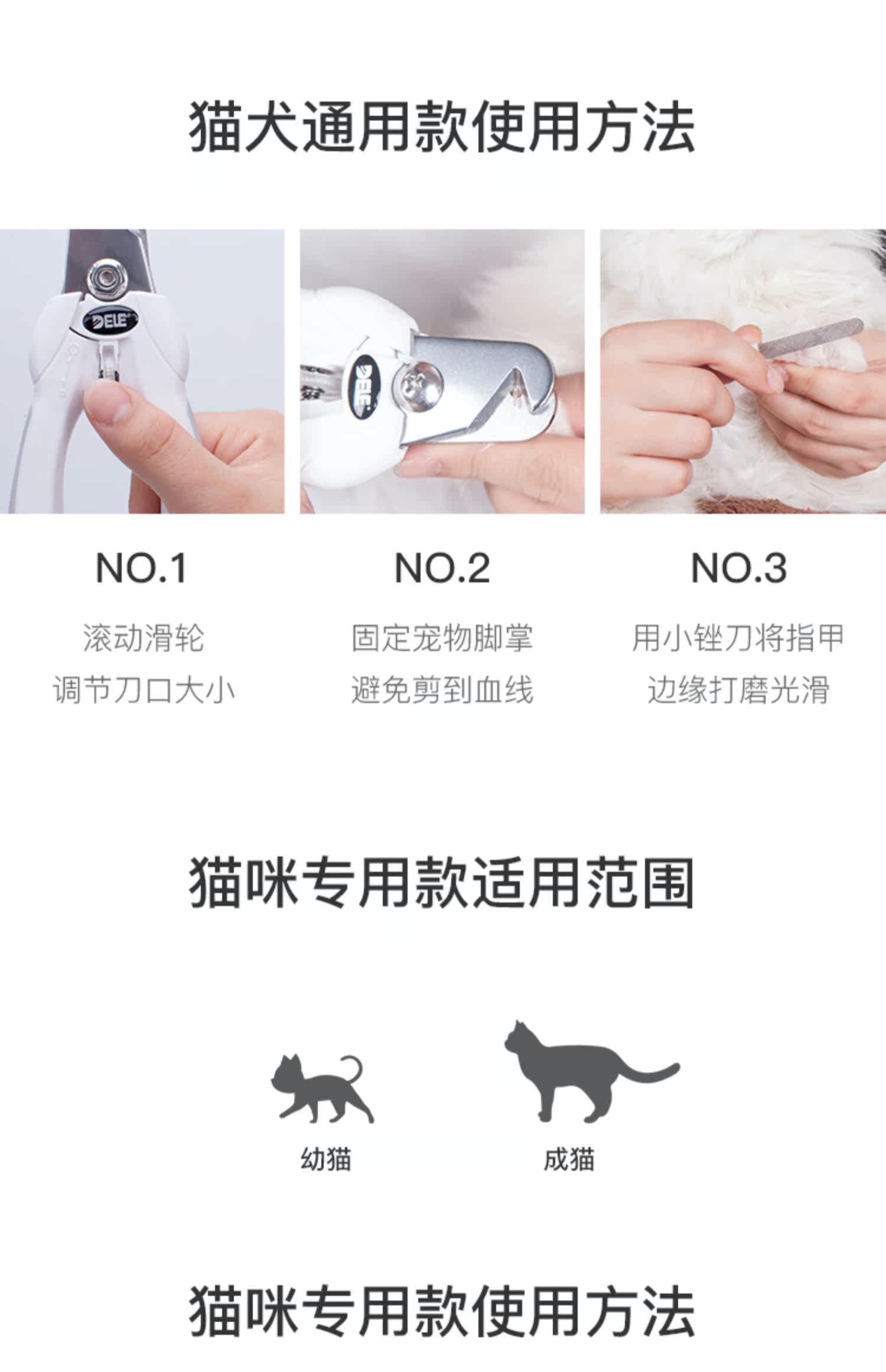 猫犬通用款使用方法

DELE

DELE

NO.1

滚动滑轮
调节刀口大小

NO.2

固定宠物脚掌
避免剪到血线

NO.3

用小锉刀将指甲
边缘打磨光滑

猫咪专用款适用范围

幼猫

成猫

猫咪专用款使用方法