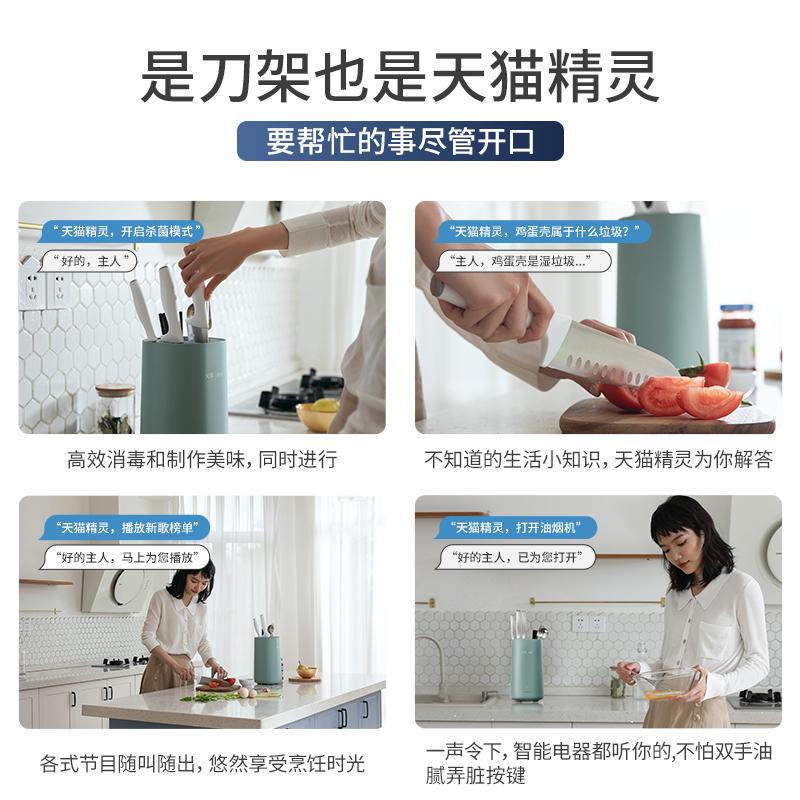 是刀架也是天猫精灵

要帮忙的事尽管开口

“天猫精灵，开启杀菌模式”

“好的，主人”

高效消毒和制作美味，同时进行

“天猫精灵，鸡蛋壳属于什么垃圾？”

“主人，鸡蛋壳是湿垃圾...”

不知道的生活小知识，天猫精灵为你解答

“天猫精灵，播放新歌榜单”

“好的主人，马上为您播放”

各式节目随叫随出，悠然享受烹饪时光

“天猫精灵，打开油烟机”

“好的主人，已为您打开”

一声令下，智能电器都听你的，不怕双手油腻弄脏按键