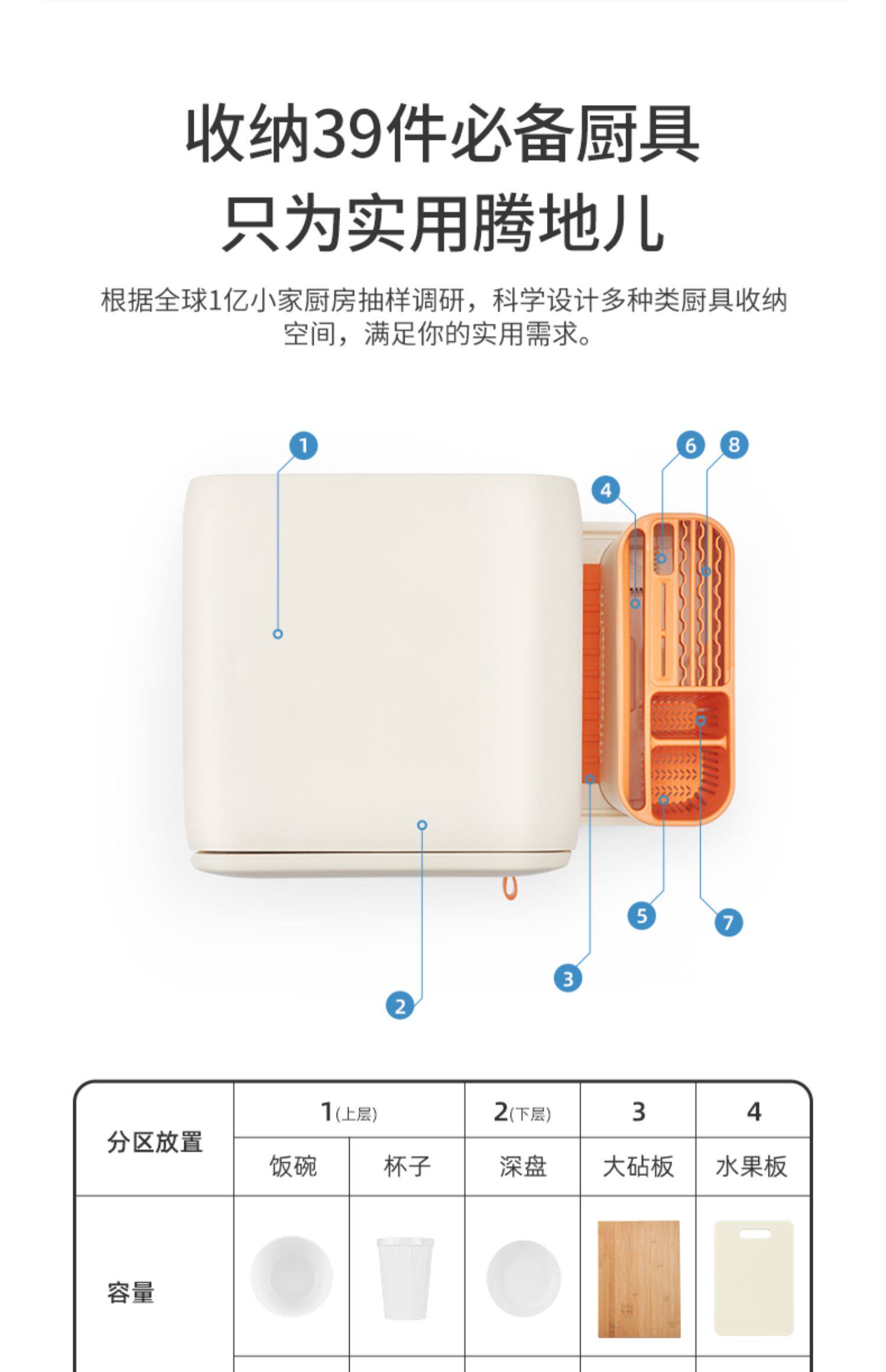 收纳39件必备厨具
只为实用腾地儿

根据全球1亿小家厨房抽样调研，科学设计多种类厨具收纳空间，满足你的实用需求。

1
6
8
4
5
7
3
2

| 分区放置 | 1(上层) | | 2(下层) | 3 | 4 |
|---|---|---|---|---|---|
| | 饭碗 | 杯子 | 深盘 | 大砧板 | 水果板 |
| 容量 | | | | | |