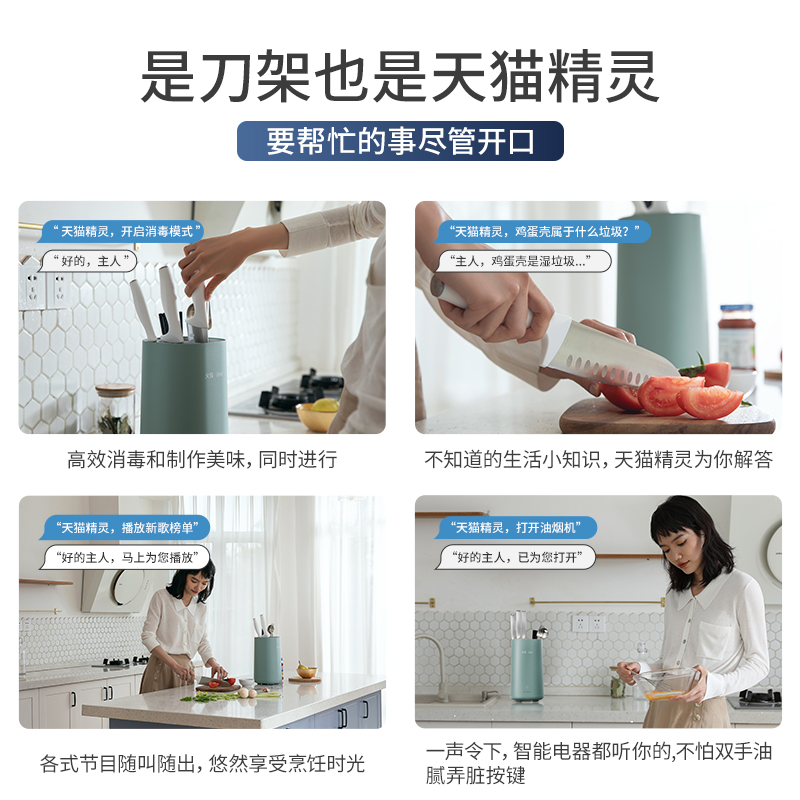 是刀架也是天猫精灵

要帮忙的事尽管开口

“天猫精灵，开启消毒模式”

“好的，主人”

高效消毒和制作美味，同时进行

“天猫精灵，鸡蛋壳属于什么垃圾？”

“主人，鸡蛋壳是湿垃圾...”

不知道的生活小知识，天猫精灵为你解答

“天猫精灵，播放新歌榜单”

“好的主人，马上为您播放”

各式节目随叫随出，悠然享受烹饪时光

“天猫精灵，打开油烟机”

“好的主人，已为您打开”

一声令下，智能电器都听你的，不怕双手油腻弄脏按键