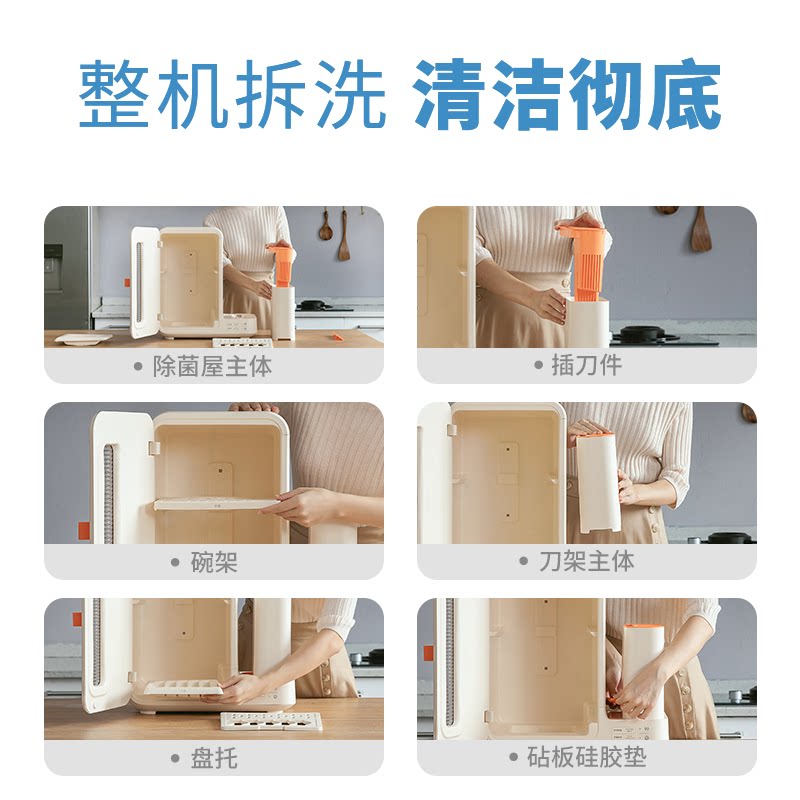 整机拆洗 清洁彻底

• 除菌屋主体

• 插刀件

• 碗架

• 刀架主体

• 盘托

• 砧板硅胶垫