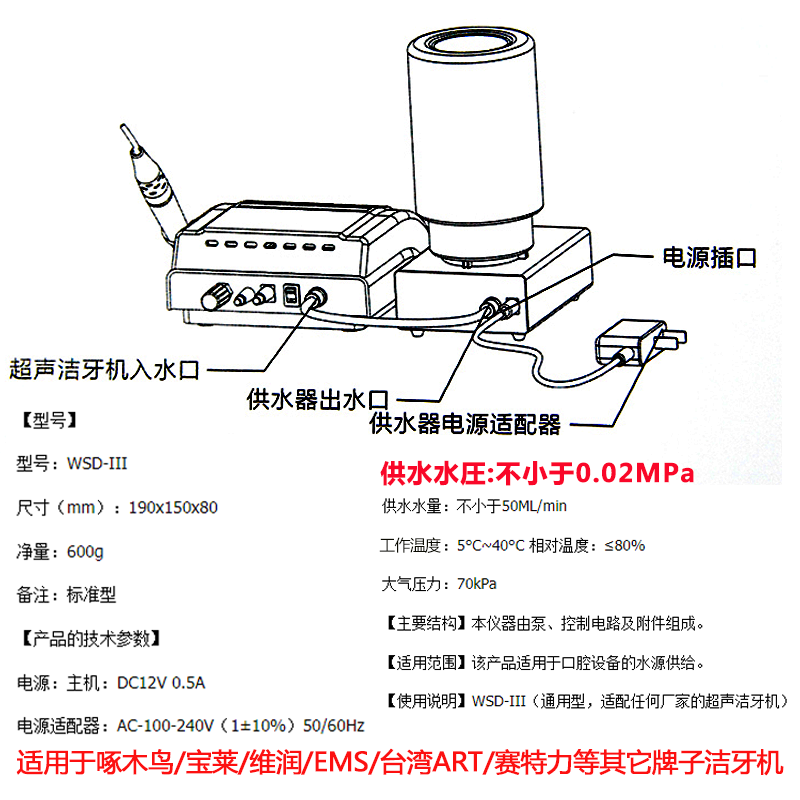 电源插口

超声洁牙机入水口

供水器出水口

供水器电源适配器

【型号】

型号：WSD-III

尺寸（mm）：190x150x80

净量：600g

备注：标准型

【产品的技术参数】

电源：主机：DC12V 0.5A

电源适配器：AC-100-240V（1±10%）50/60Hz

供水水压:不小于0.02MPa

供水水量：不小于50ML/min

工作温度：5°C~40°C 相对温度：≤80%

大气压力：70kPa

【主要结构】本仪器由泵、控制电路及附件组成。

【适用范围】该产品适用于口腔设备的水源供给。

【使用说明】WSD-III（通用型，适配任何厂家的超声洁牙机）

适用于啄木鸟/宝莱/维润/EMS/台湾ART/赛特力等其它牌子洁牙机