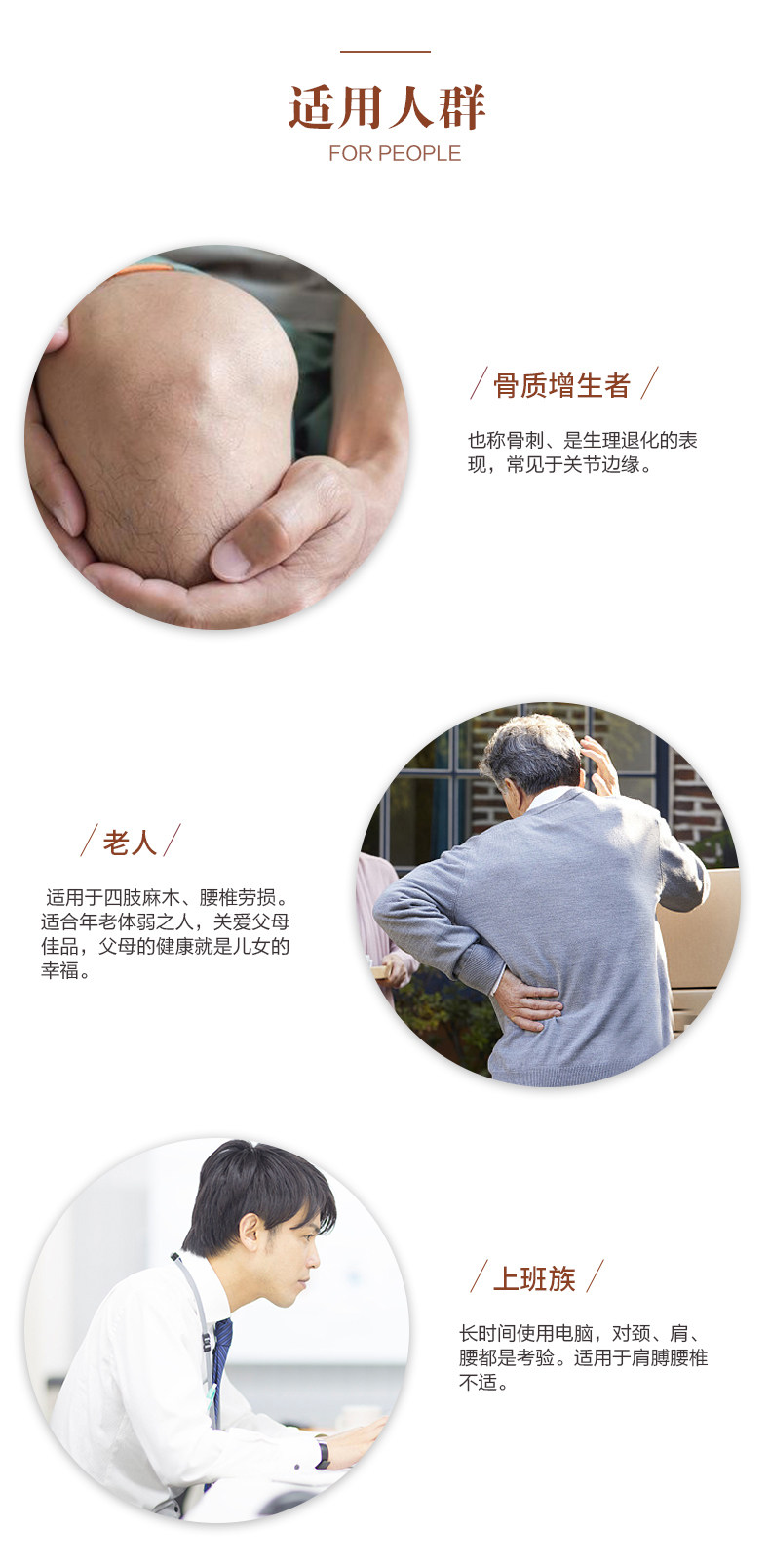 适用人群
FOR PEOPLE

/ 骨质增生者 /

也称骨刺、是生理退化的表现，常见于关节边缘。

/ 老人 /

适用于四肢麻木、腰椎劳损。适合年老体弱之人，关爱父母佳品，父母的健康就是儿女的幸福。

/ 上班族 /

长时间使用电脑，对颈、肩、腰都是考验。适用于肩膊腰椎不适。