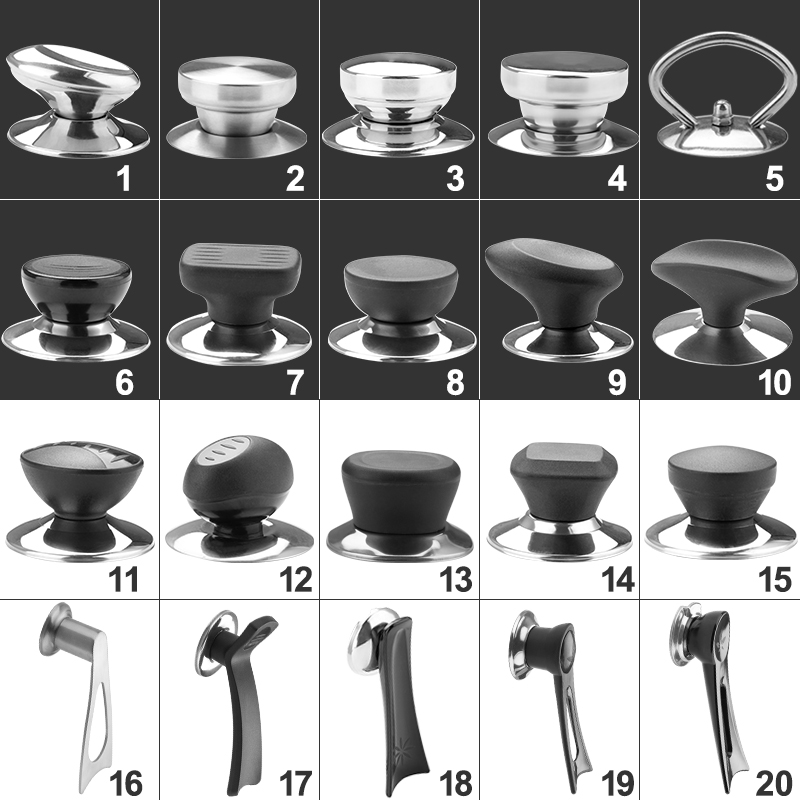 1
2
3
4
5
6
7
8
9
10
11
12
13
14
15
16
17
18
19
20