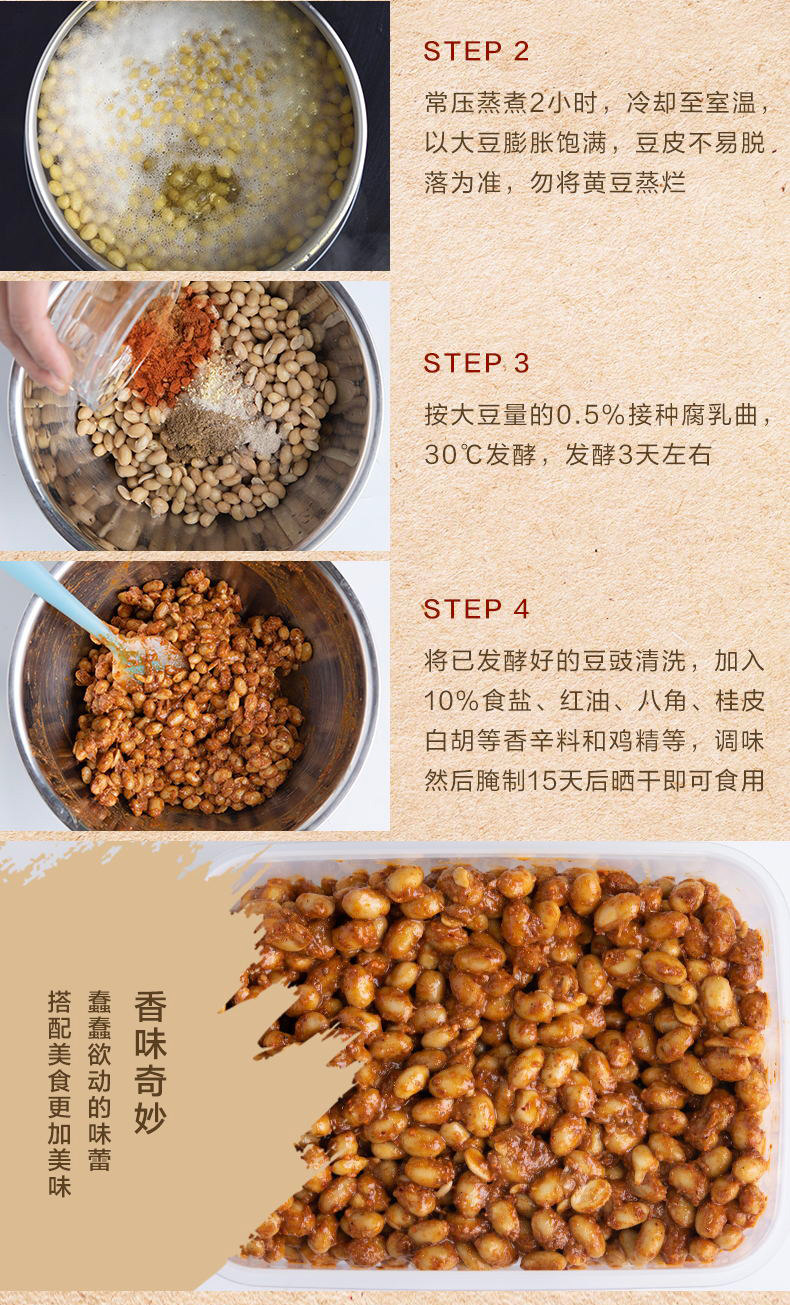 STEP 2

常压蒸煮2小时，冷却至室温，以大豆膨胀饱满，豆皮不易脱落为准，勿将黄豆蒸烂

STEP 3

按大豆量的0.5%接种腐乳曲，30℃发酵，发酵3天左右

STEP 4

将已发酵好的豆豉清洗，加入10%食盐、红油、八角、桂皮白胡等香辛料和鸡精等，调味然后腌制15天后晒干即可食用

香味奇妙

蠢蠢欲动的味蕾

搭配美食更加美味