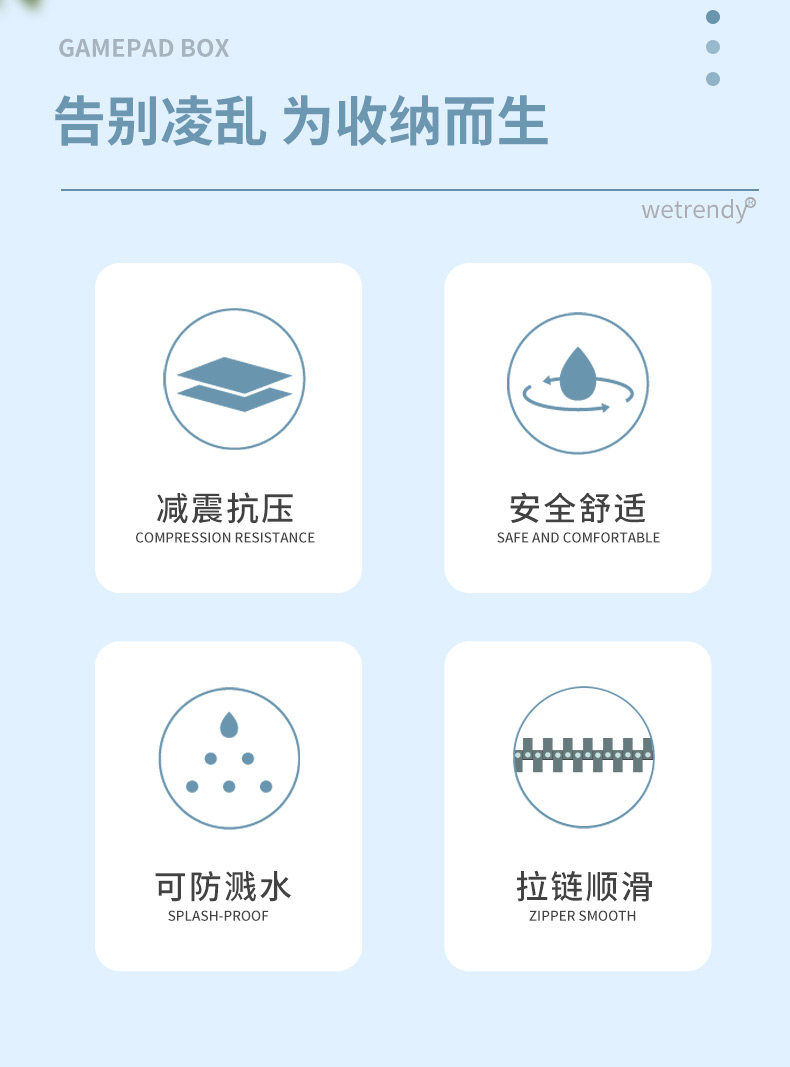 GAMEPAD BOX

告别凌乱 为收纳而生

wetrendy®

减震抗压
COMPRESSION RESISTANCE

安全舒适
SAFE AND COMFORTABLE

可防溅水
SPLASH-PROOF

拉链顺滑
ZIPPER SMOOTH