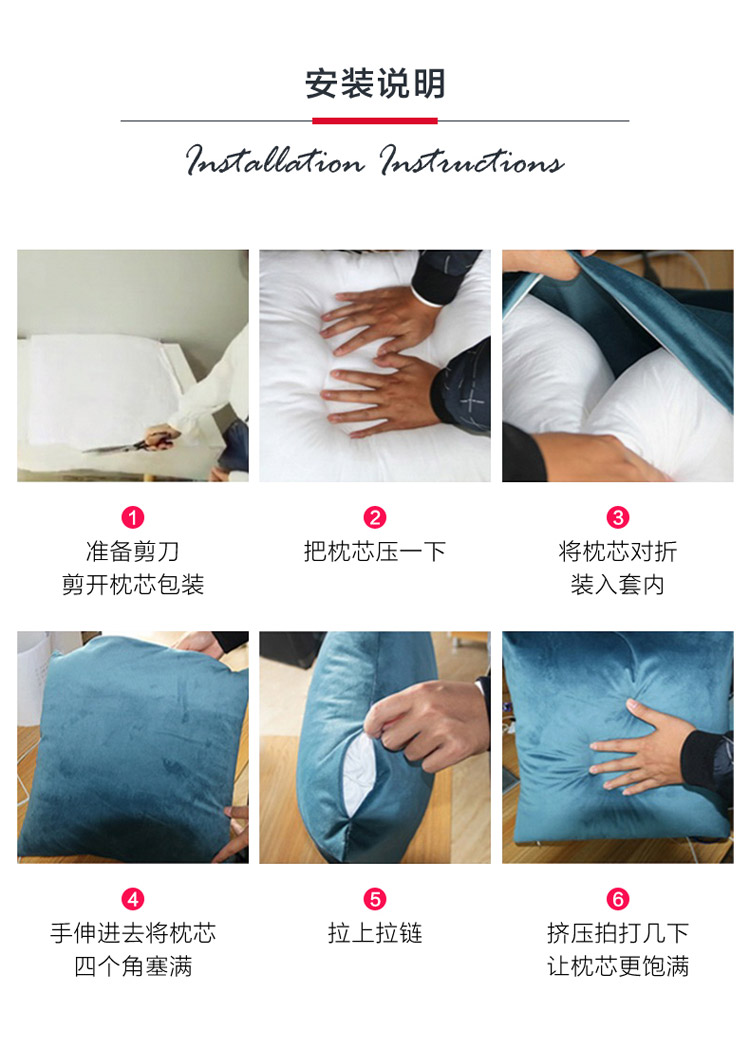 安装说明

Installation Instructions

1
准备剪刀
剪开枕芯包装

2
把枕芯压一下

3
将枕芯对折
装入套内

4
手伸进去将枕芯
四个角塞满

5
拉上拉链

6
挤压拍打几下
让枕芯更饱满