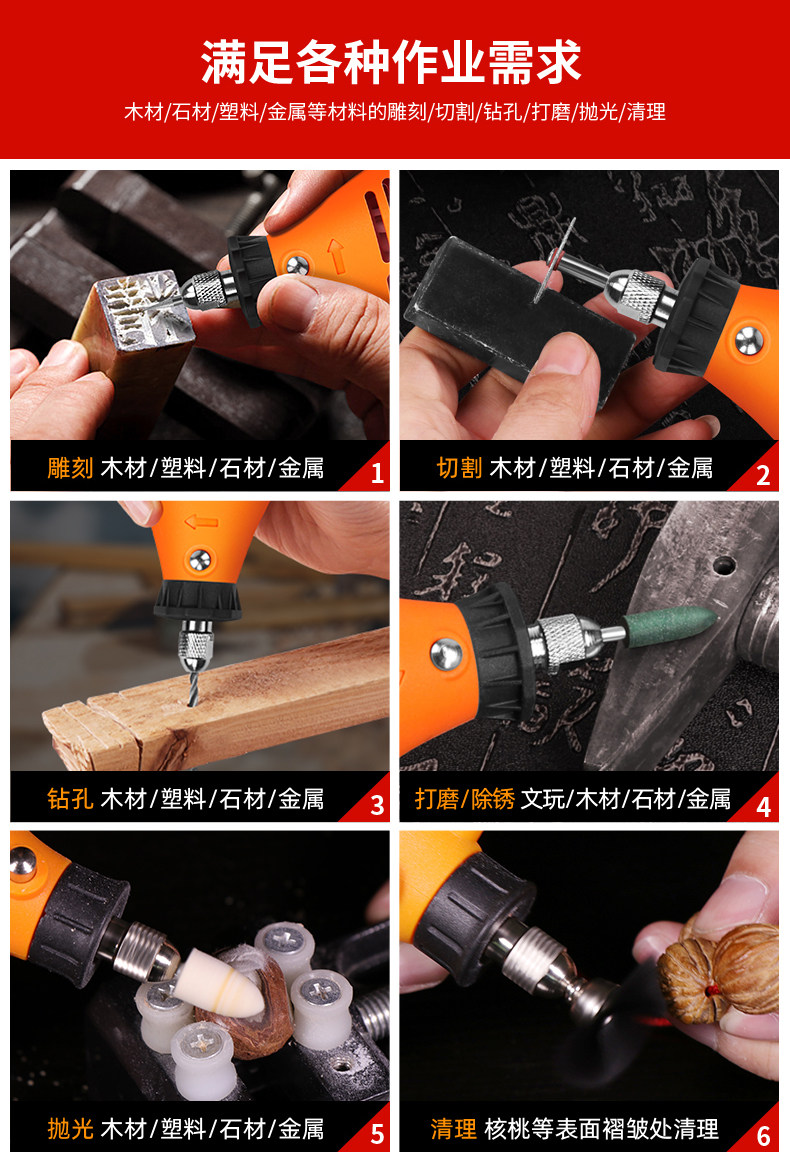 满足各种作业需求

木材/石材/塑料/金属等材料的雕刻/切割/钻孔/打磨/抛光/清理

雕刻 木材/塑料/石材/金属 1

切割 木材/塑料/石材/金属 2

钻孔 木材/塑料/石材/金属 3

打磨/除锈 文玩/木材/石材/金属 4

抛光 木材/塑料/石材/金属 5

清理 核桃等表面褶皱处清理 6