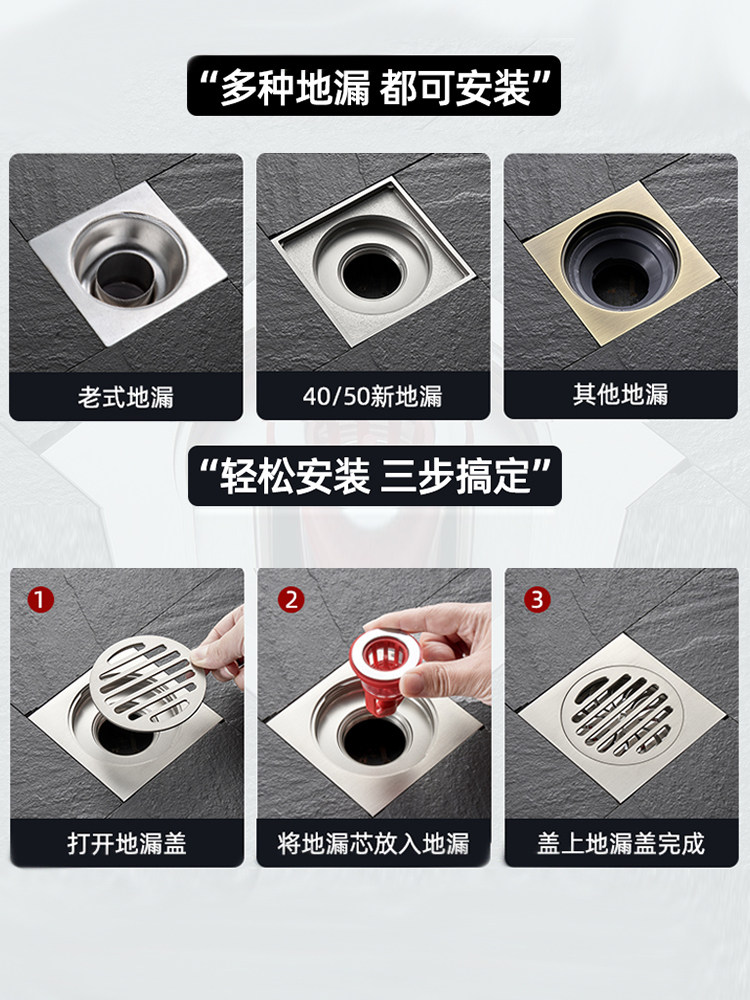 “多种地漏 都可安装”

老式地漏

40/50新地漏

其他地漏

“轻松安装 三步搞定”

1

打开地漏盖

2

将地漏芯放入地漏

3

盖上地漏盖完成