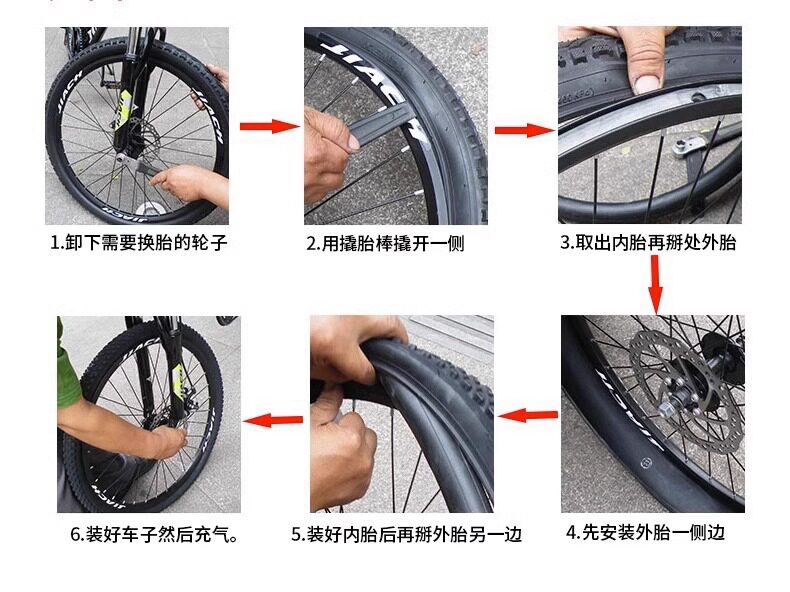 1.卸下需要换胎的轮子

2.用撬胎棒撬开一侧

3.取出内胎再掰处外胎

4.先安装外胎一侧边

5.装好内胎后再掰外胎另一边

6.装好车子然后充气。