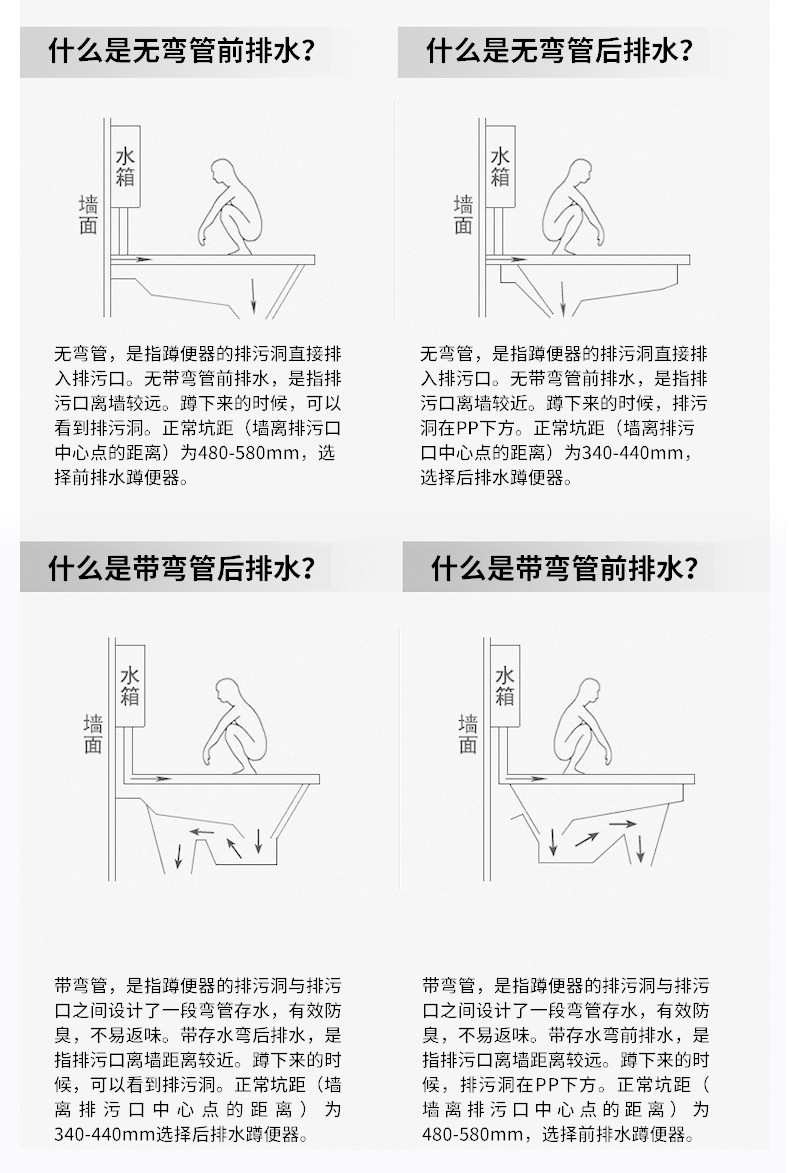 什么是无弯管前排水?

水箱

墙面

无弯管，是指蹲便器的排污洞直接排入排污口。无带弯管前排水，是指排污口离墙较远。蹲下来的时候，可以看到排污洞。正常坑距（墙离排污口中心点的距离）为480-580mm，选择前排水蹲便器。

什么是无弯管后排水?

水箱

墙面

无弯管，是指蹲便器的排污洞直接排入排污口。无带弯管前排水，是指排污口离墙较近。蹲下来的时候，排污洞在PP下方。正常坑距（墙离排污口中心点的距离）为340-440mm，选择后排水蹲便器。

什么是带弯管后排水?

水箱

墙面

带弯管，是指蹲便器的排污洞与排污口之间设计了一段弯管存水，有效防臭，不易返味。带存水弯后排水，是指排污口离墙距离较近。蹲下来的时候，可以看到排污洞。正常坑距（墙离排污口中心点的距离）为340-440mm选择后排水蹲便器。

什么是带弯管前排水?

水箱

墙面

带弯管，是指蹲便器的排污洞与排污口之间设计了一段弯管存水，有效防臭，不易返味。带存水弯前排水，是指排污口离墙距离较远。蹲下来的时候，排污洞在PP下方。正常坑距（墙离排污口中心点的距离）为480-580mm，选择前排水蹲便器。