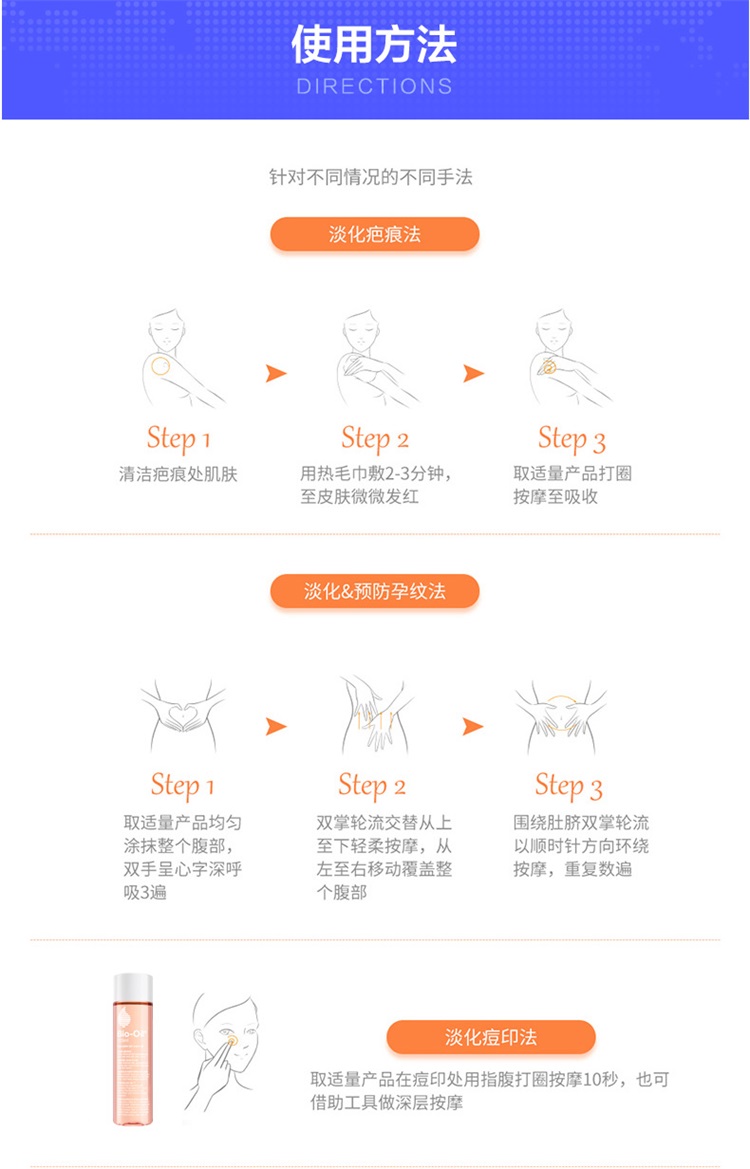 使用方法
DIRECTIONS

针对不同情况的不同手法

淡化疤痕法

Step 1
清洁疤痕处肌肤

Step 2
用热毛巾敷2-3分钟，至皮肤微微发红

Step 3
取适量产品打圈按摩至吸收

淡化&预防孕纹法

Step 1
取适量产品均匀涂抹整个腹部，双手呈心字深呼吸3遍

Step 2
双掌轮流交替从上至下轻柔按摩，从左至右移动覆盖整个腹部

Step 3
围绕肚脐双掌轮流以顺时针方向环绕按摩，重复数遍

Bio-Oil

淡化痘印法

取适量产品在痘印处用指腹打圈按摩10秒，也可借助工具做深层按摩