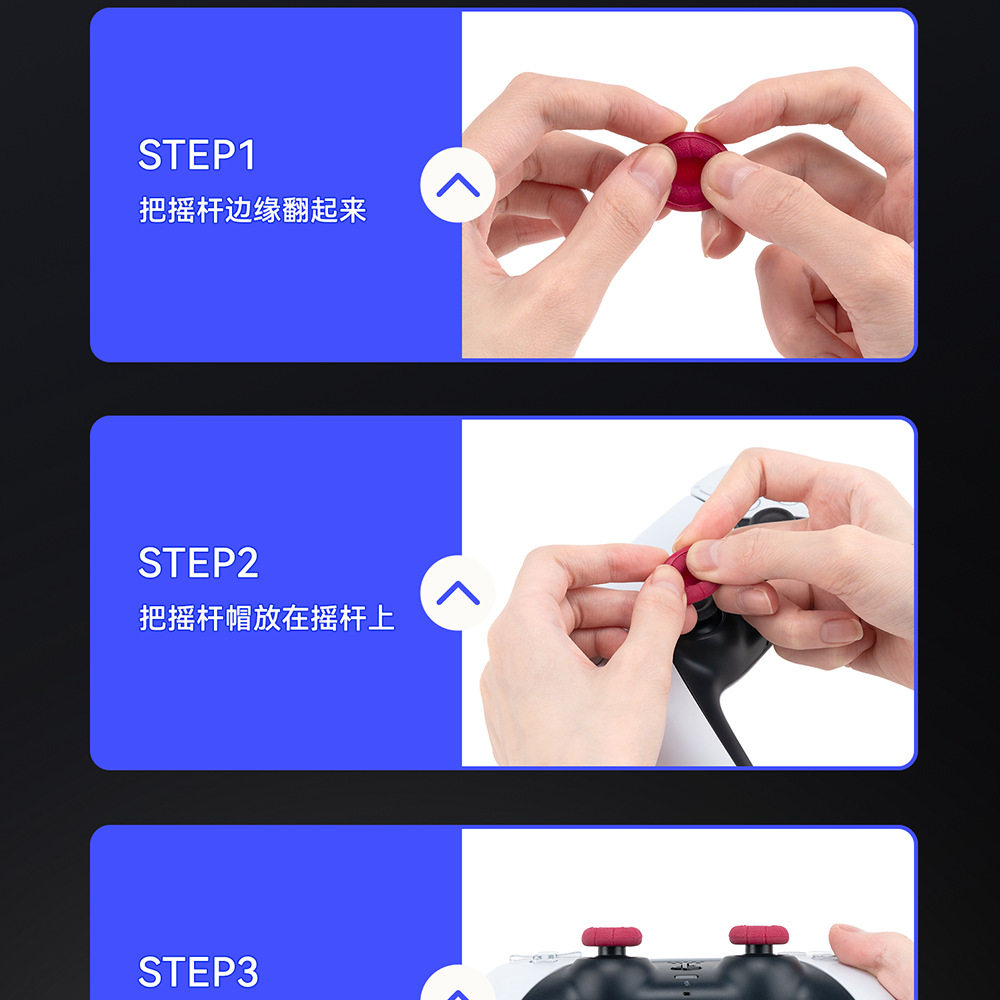 STEP1
把摇杆边缘翻起来

STEP2
把摇杆帽放在摇杆上

STEP3