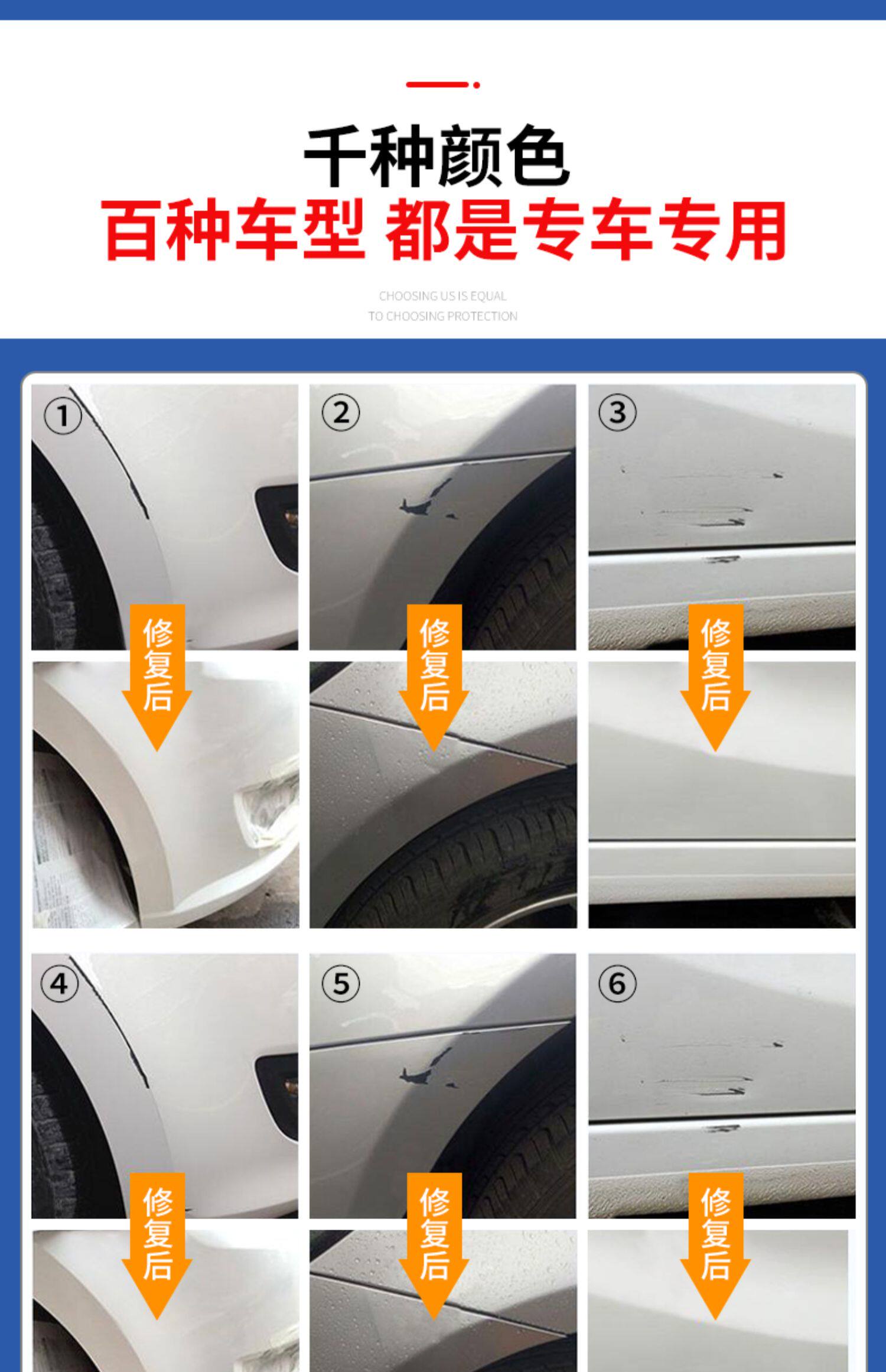 千种颜色

百种车型 都是专车专用

CHOOSING US IS EQUAL
TO CHOOSING PROTECTION

①

修复后

②

修复后

③

修复后

④

修复后

⑤

修复后

⑥

修复后