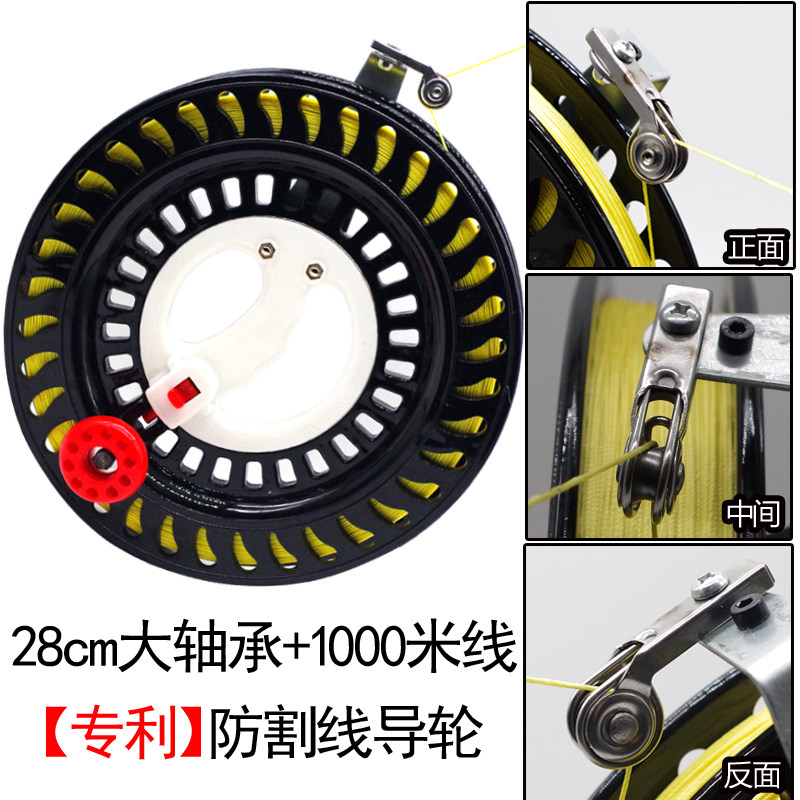 正面

中间

反面

28cm大轴承+1000米线

【专利】防割线导轮