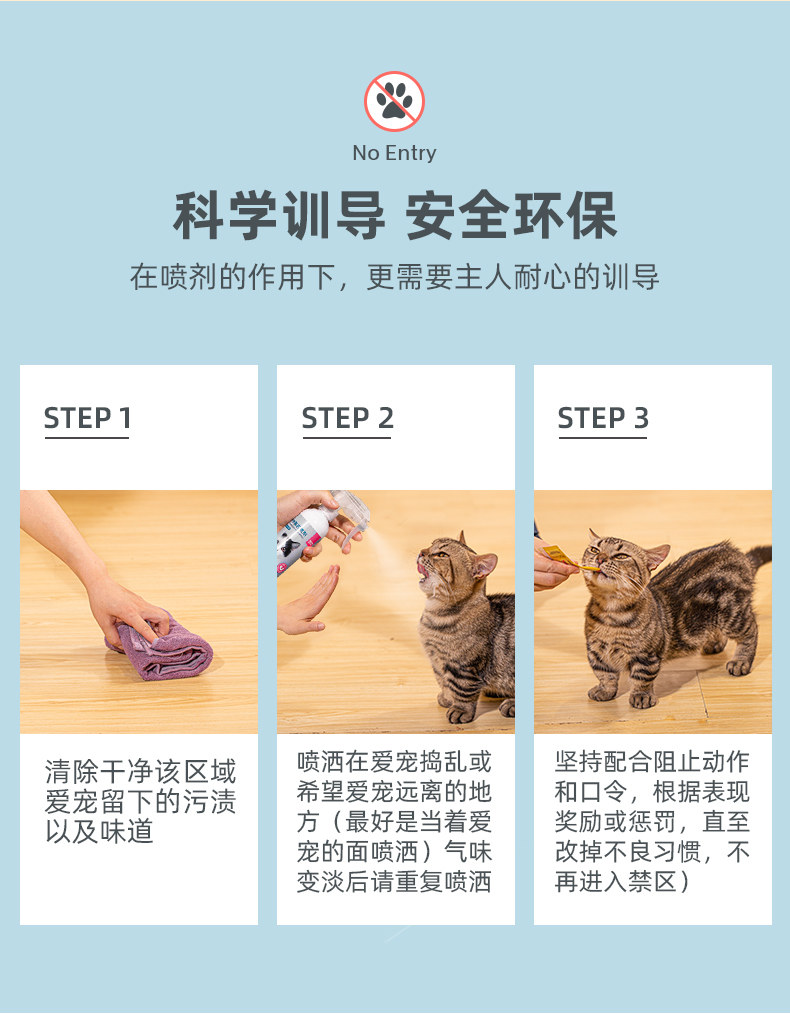 No Entry

科学训导 安全环保

在喷剂的作用下，更需要主人耐心的训导

STEP 1

清除干净该区域爱宠留下的污渍以及味道

STEP 2

喷洒在爱宠捣乱或希望爱宠远离的地方（最好是当着爱宠的面喷洒）气味变淡后请重复喷洒

STEP 3

坚持配合阻止动作和口令，根据表现奖励或惩罚，直至改掉不良习惯，不再进入禁区）