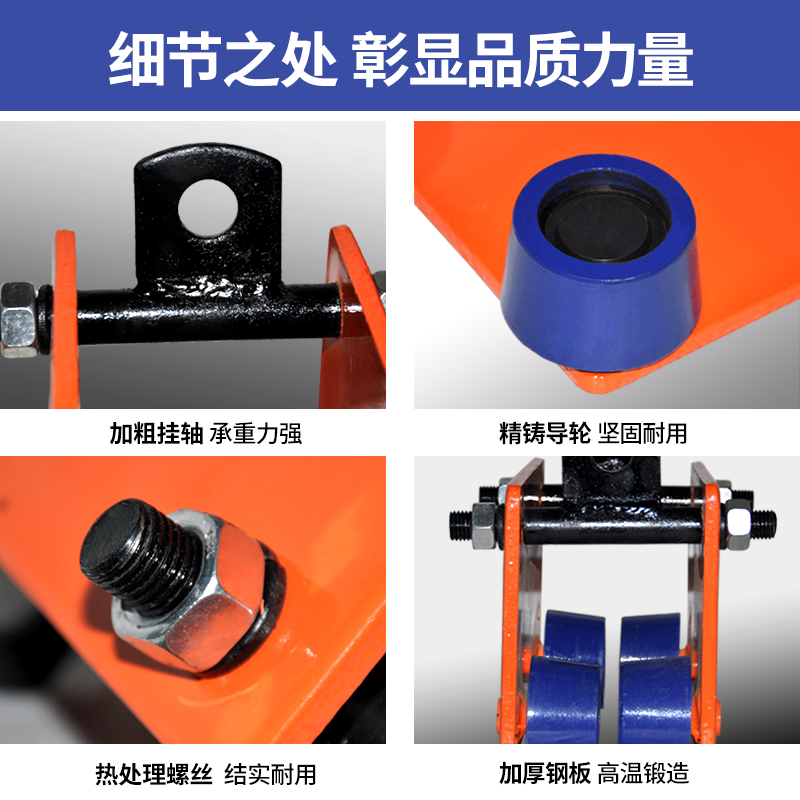 细节之处 彰显品质力量

加粗挂轴 承重力强

精铸导轮 坚固耐用

热处理螺丝 结实耐用

加厚钢板 高温锻造